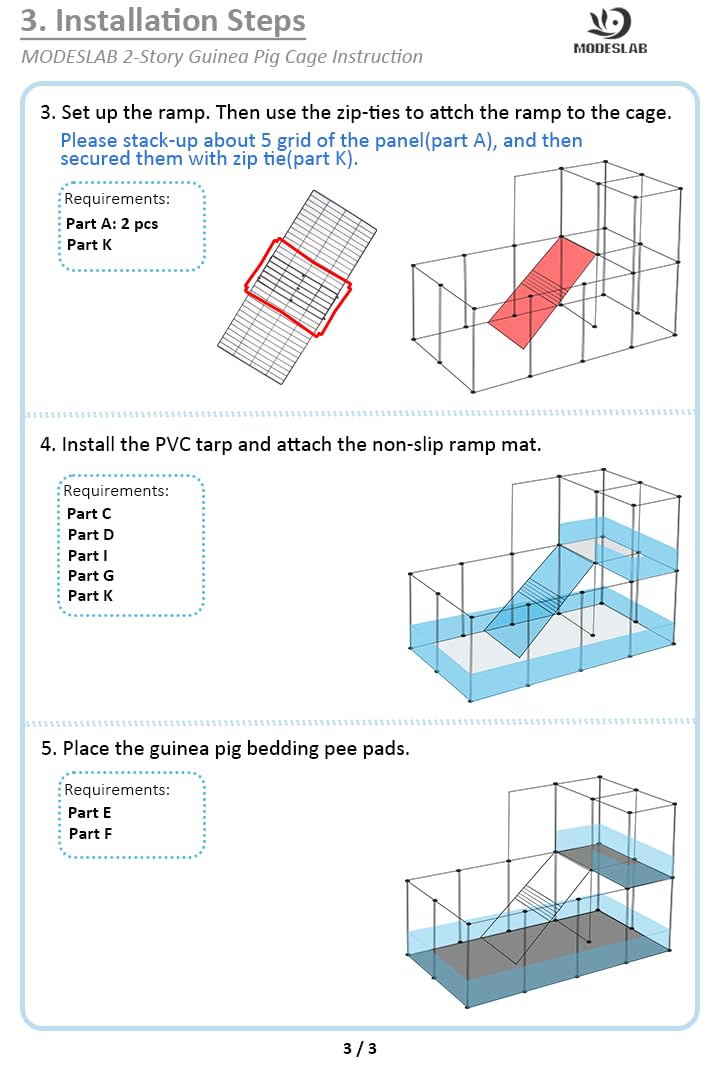 3. Installation Steps

MODESLAB 2-Story Guinea Pig Cage Instruction

MODESLAB

3. Set up the ramp. Then use the zip-ties to attch the ramp to the cage.

Please stack-up about 5 grid of the panel(part A), and then secured them with zip tie(part K).

Requirements:
Part A: 2 pcs
Part K

4. Install the PVC tarp and attach the non-slip ramp mat.

Requirements:
Part C
Part D
Part I
Part G
Part K

5. Place the guinea pig bedding pee pads.

Requirements:
Part E
Part F

3 / 3