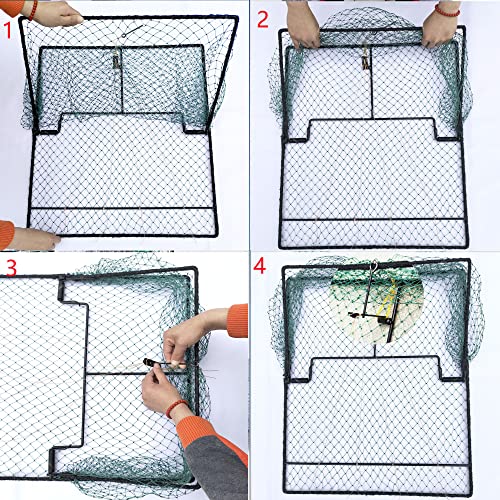 1

2

3

4