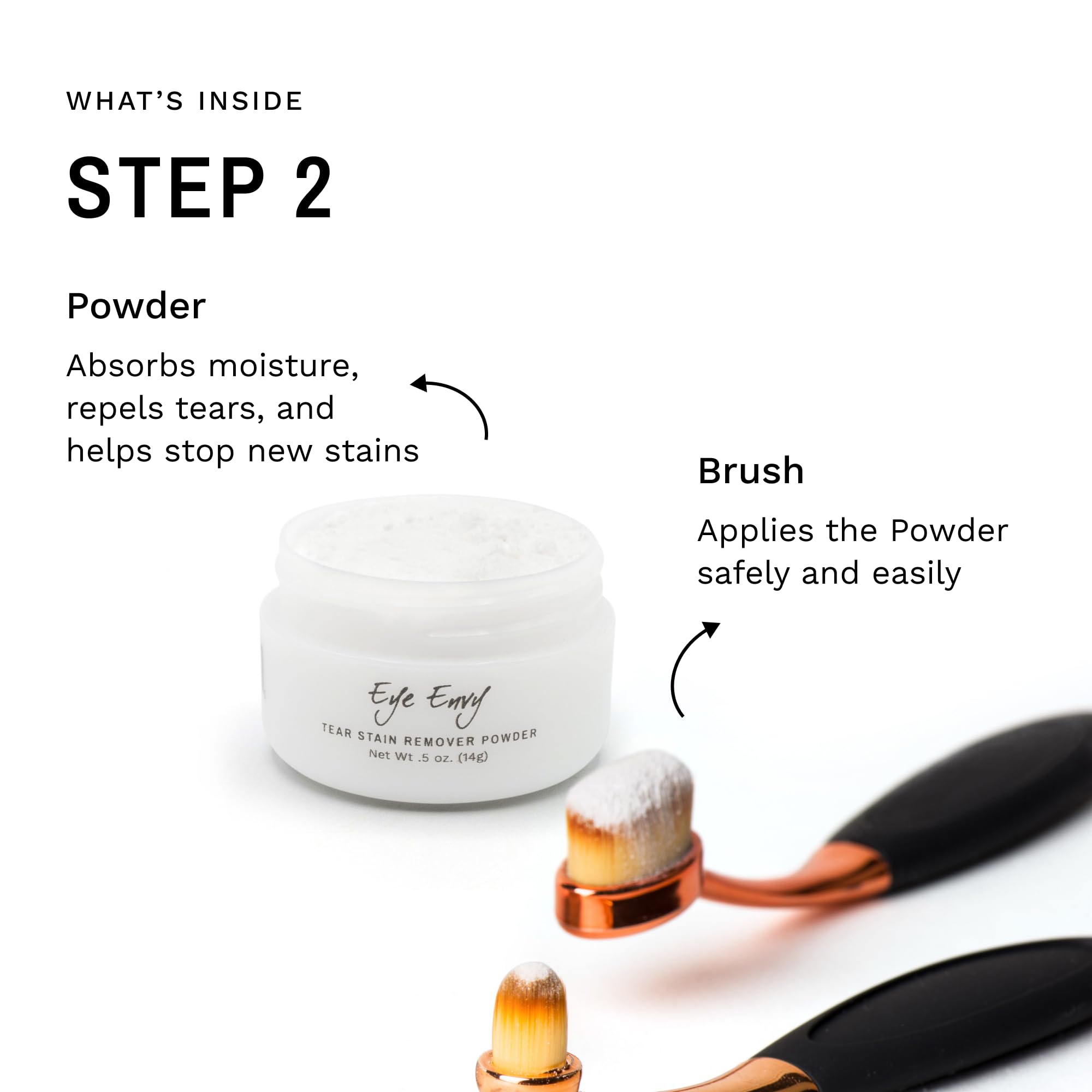 WHAT'S INSIDE

STEP 2

Powder

Absorbs moisture, repels tears, and helps stop new stains

Brush

Applies the Powder safely and easily

Eye Envy

TEAR STAIN REMOVER POWDER

Net Wt .5 oz. (14g)