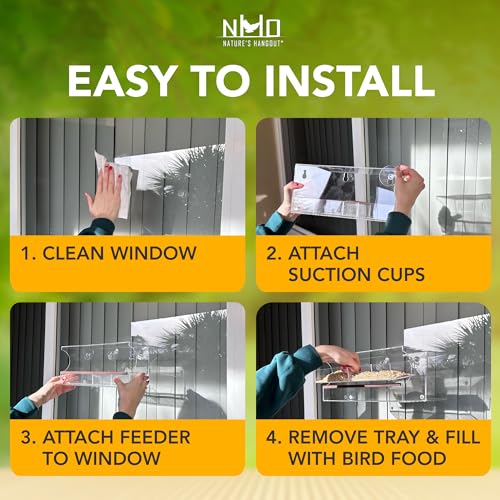 NHO
NATURE'S HANGOUT®

EASY TO INSTALL

1. CLEAN WINDOW

2. ATTACH SUCTION CUPS

3. ATTACH FEEDER TO WINDOW

4. REMOVE TRAY & FILL WITH BIRD FOOD