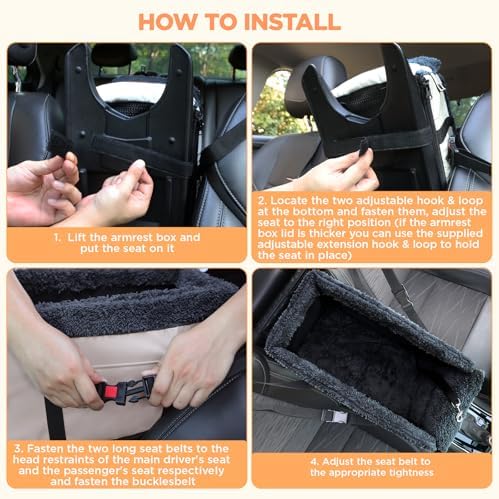 HOW TO INSTALL

1. Lift the armrest box and put the seat on it

2. Locate the two adjustable hook & loop at the bottom and fasten them, adjust the seat to the right position (if the armrest box lid is thicker you can use the supplied adjustable extension hook & loop to hold the seat in place)

3. Fasten the two long seat belts to the head restraints of the main driver's seat and the passenger's seat respectively and fasten the bucklesbelt

4. Adjust the seat belt to the appropriate tightness