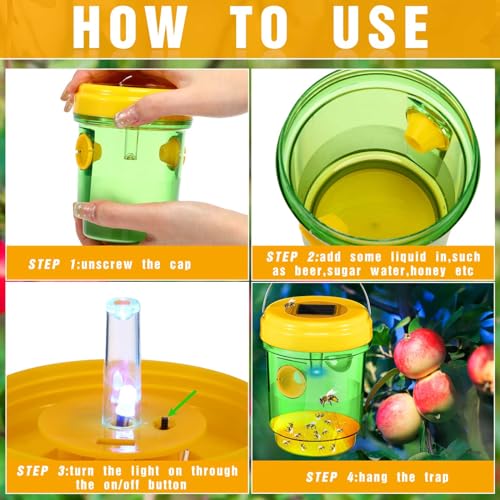 HOW TO USE

STEP 1:unscrew the cap

STEP 2:add some liquid in,such as beer,sugar water,honey etc

STEP 3:turn the light on through the on/off button

STEP 4:hang the trap