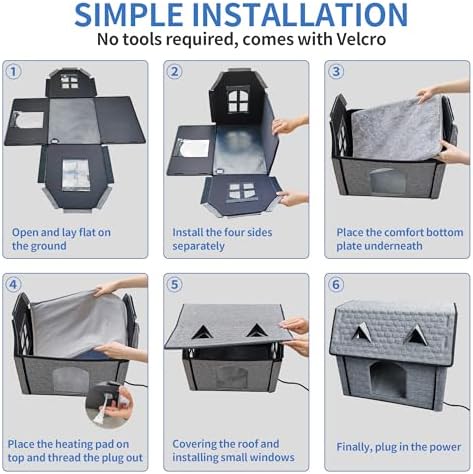 SIMPLE INSTALLATION
No tools required, comes with Velcro

1
Open and lay flat on the ground

2
Install the four sides separately

3
Place the comfort bottom plate underneath

4
Place the heating pad on top and thread the plug out

5
Covering the roof and installing small windows

6
Finally, plug in the power