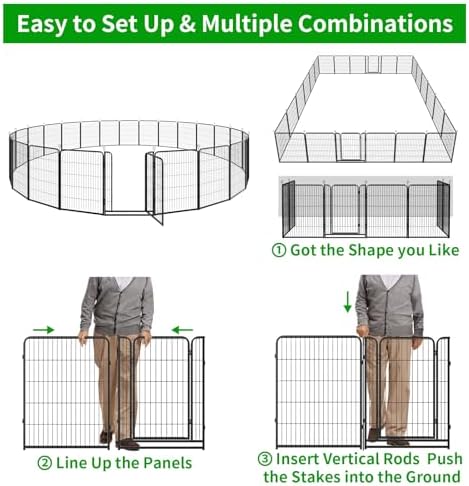 Easy to Set Up & Multiple Combinations

① Got the Shape you Like

② Line Up the Panels

③ Insert Vertical Rods Push the Stakes into the Ground