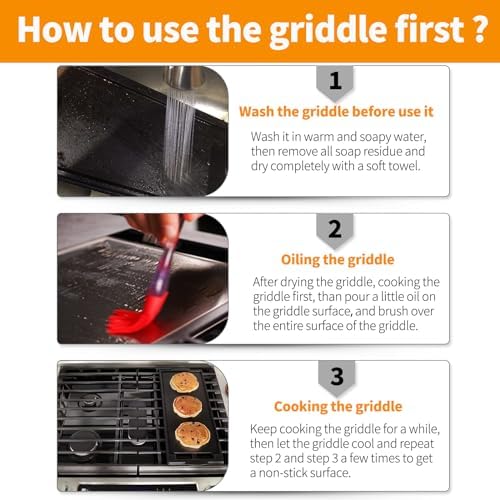 How to use the griddle first ?

1

Wash the griddle before use it

Wash it in warm and soapy water, then remove all soap residue and dry completely with a soft towel.

2

Oiling the griddle

After drying the griddle, cooking the griddle first, than pour a little oil on the griddle surface, and brush over the entire surface of the griddle.

3

Cooking the griddle

Keep cooking the griddle for a while, then let the griddle cool and repeat step 2 and step 3 a few times to get a non-stick surface.