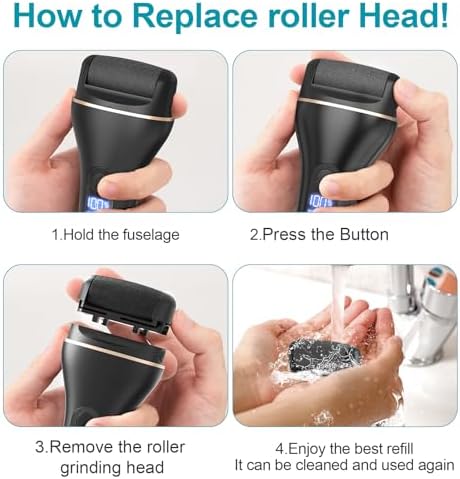 How to Replace roller Head!

100%

100%

1.Hold the fuselage

2.Press the Button

3.Remove the roller grinding head

4.Enjoy the best refill
It can be cleaned and used again