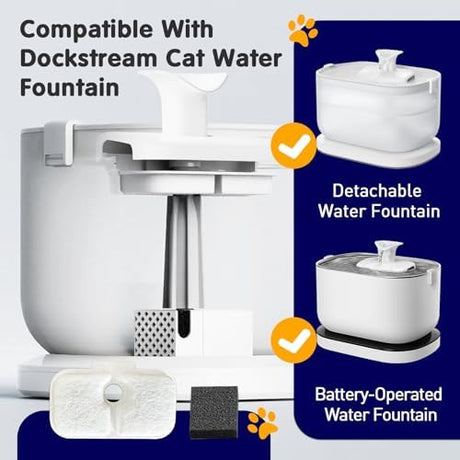 Compatible With Dockstream Cat Water Fountain

Detachable Water Fountain

Battery-Operated Water Fountain