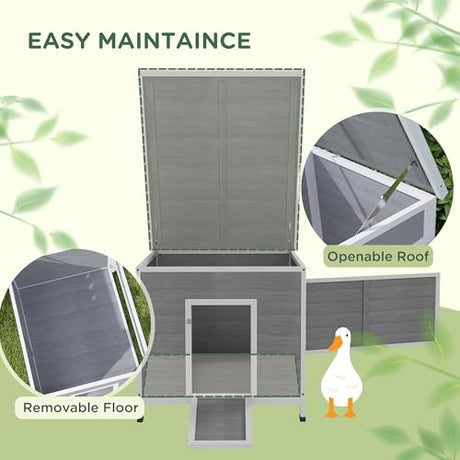 EASY MAINTAINCE

Openable Roof

Removable Floor