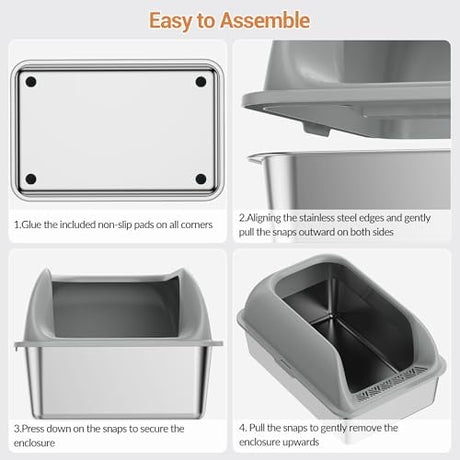 Easy to Assemble

1.Glue the included non-slip pads on all corners

2.Aligning the stainless steel edges and gently pull the snaps outward on both sides

3.Press down on the snaps to secure the enclosure

4. Pull the snaps to gently remove the enclosure upwards