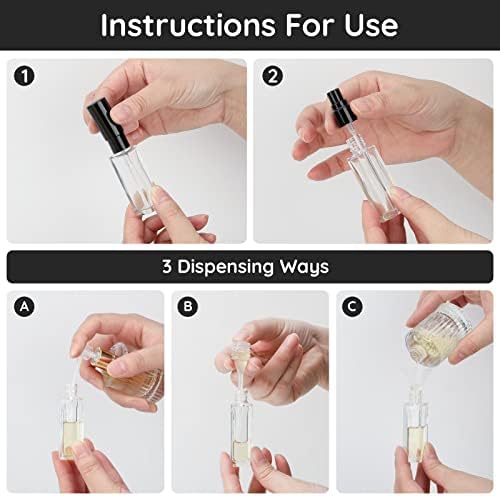 Instructions For Use

1

2

3 Dispensing Ways

A

B

C