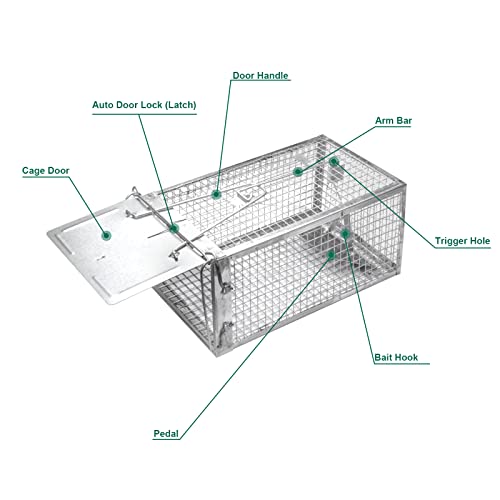 Door Handle

Auto Door Lock (Latch)

Arm Bar

Cage Door

Trigger Hole

Bait Hook

Pedal