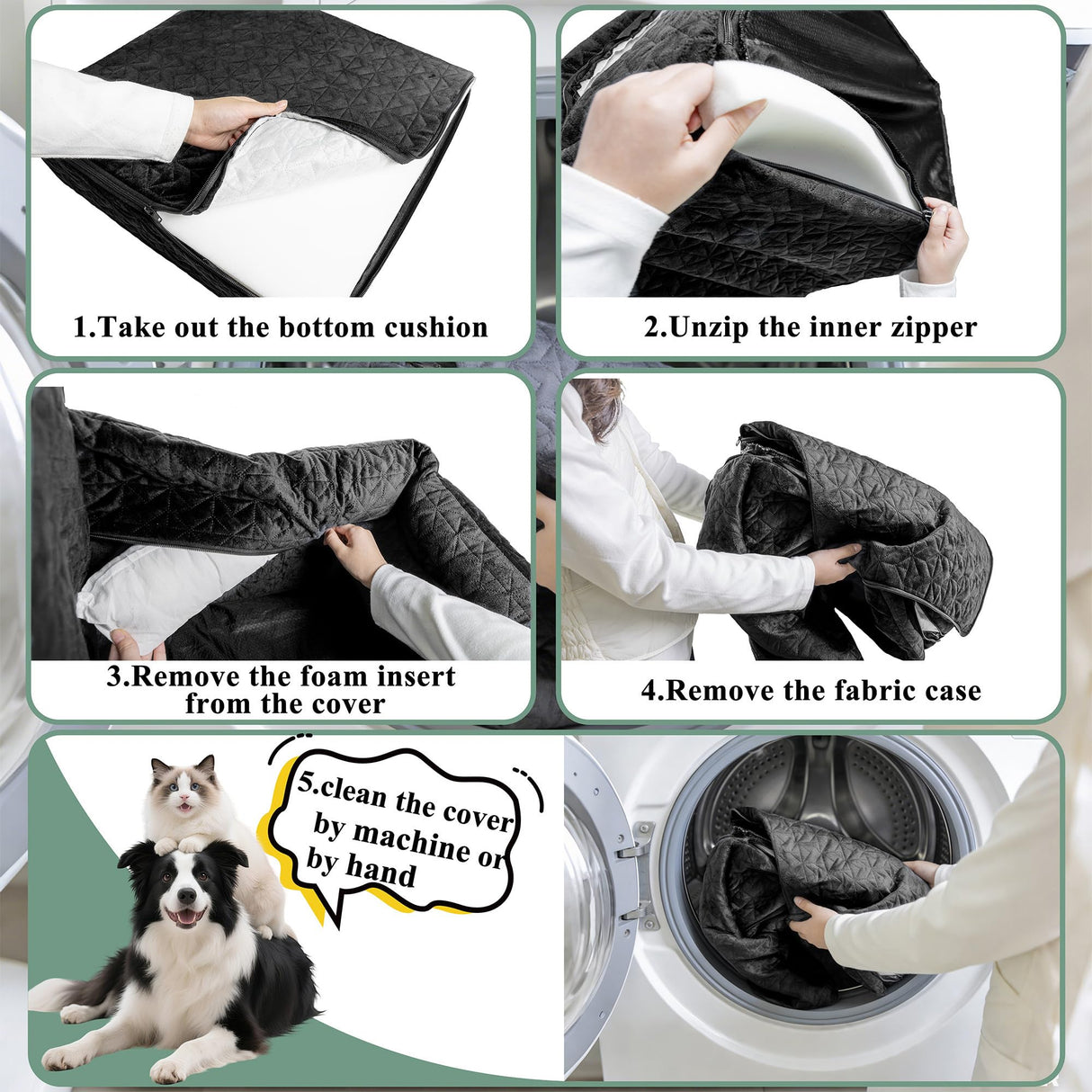 1.Take out the bottom cushion

2.Unzip the inner zipper

3.Remove the foam insert from the cover

4.Remove the fabric case

5.clean the cover by machine or by hand