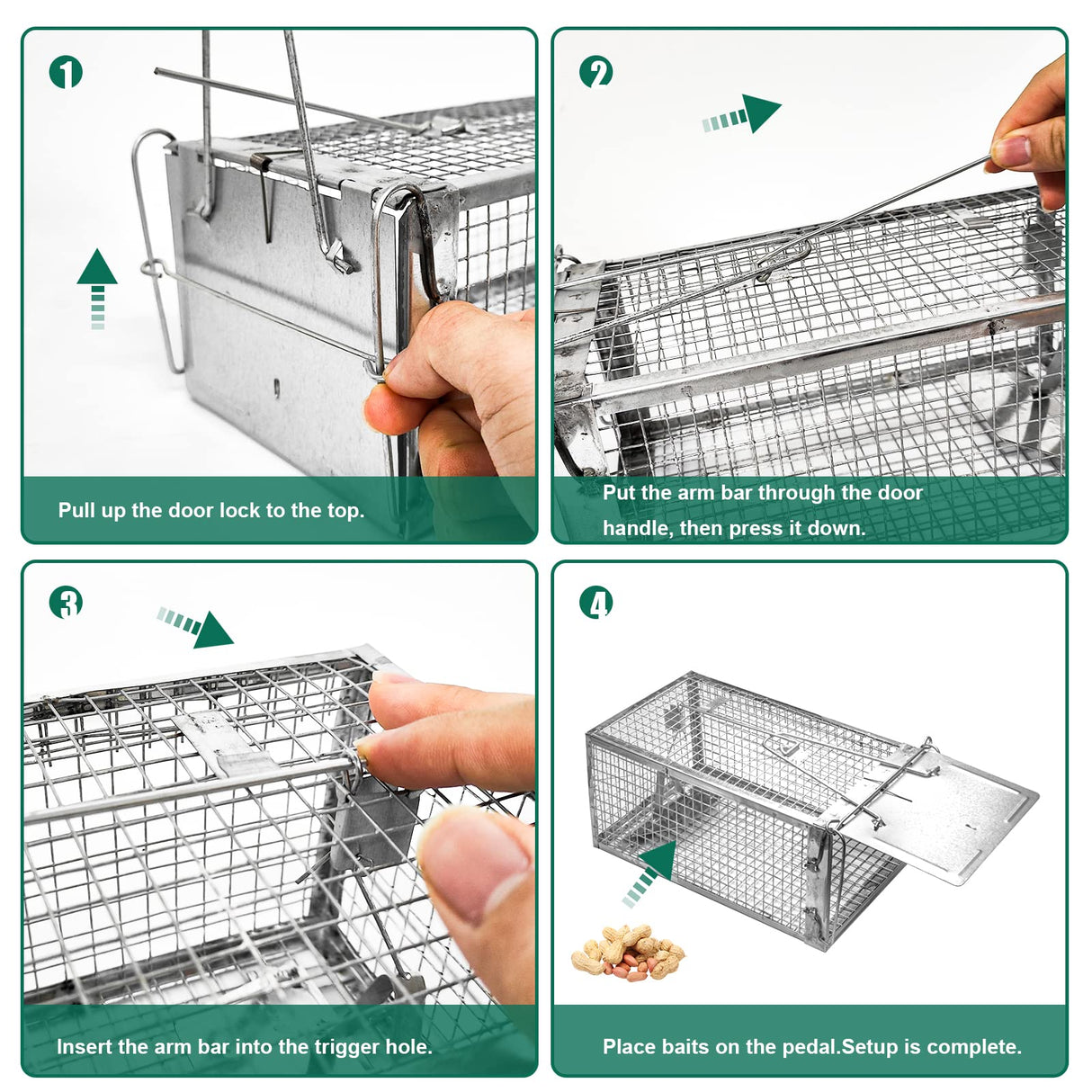 1

Pull up the door lock to the top.

2

Put the arm bar through the door handle, then press it down.

3

Insert the arm bar into the trigger hole.

4

Place baits on the pedal.Setup is complete.