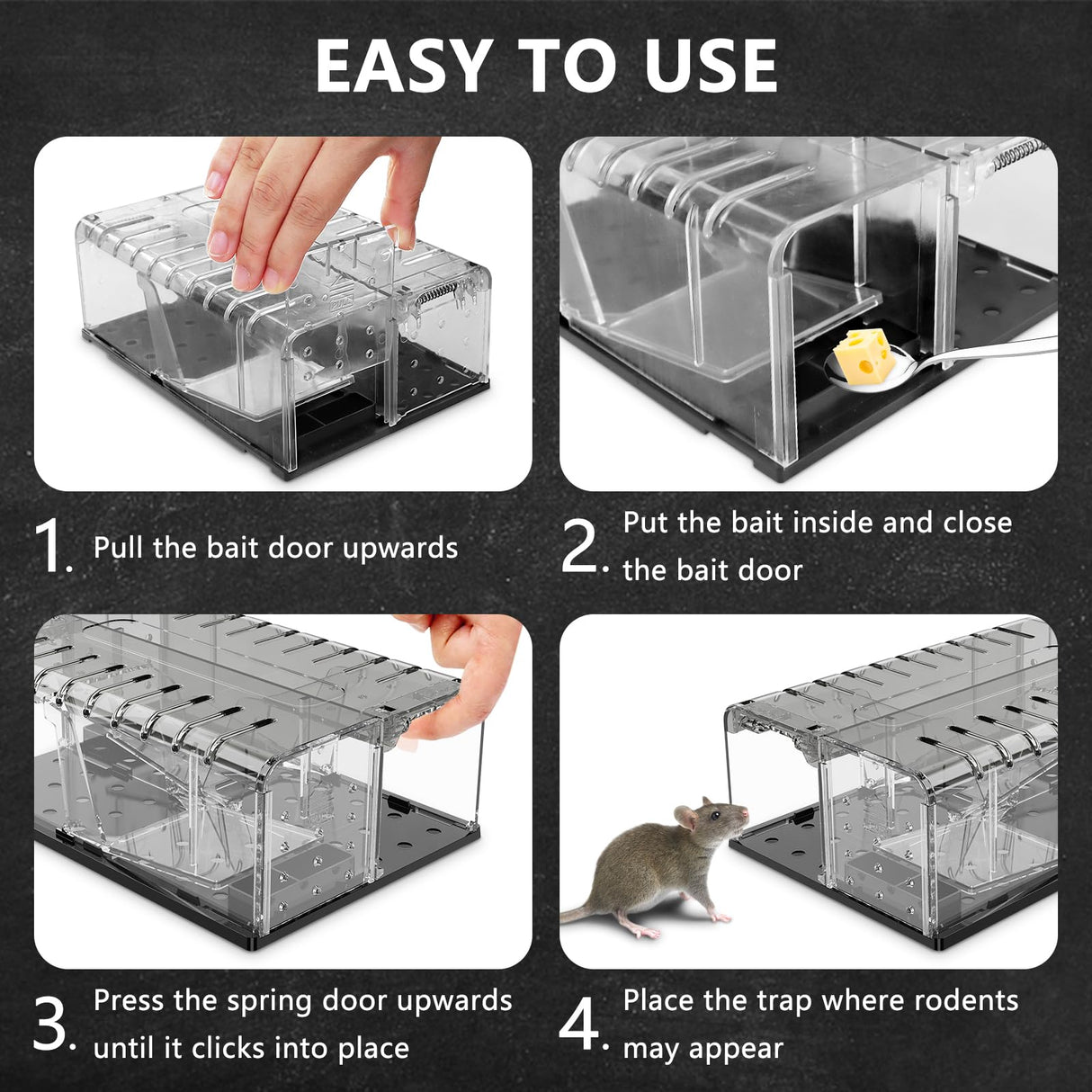 EASY TO USE

1. Pull the bait door upwards

2. Put the bait inside and close the bait door

3. Press the spring door upwards until it clicks into place

4. Place the trap where rodents may appear