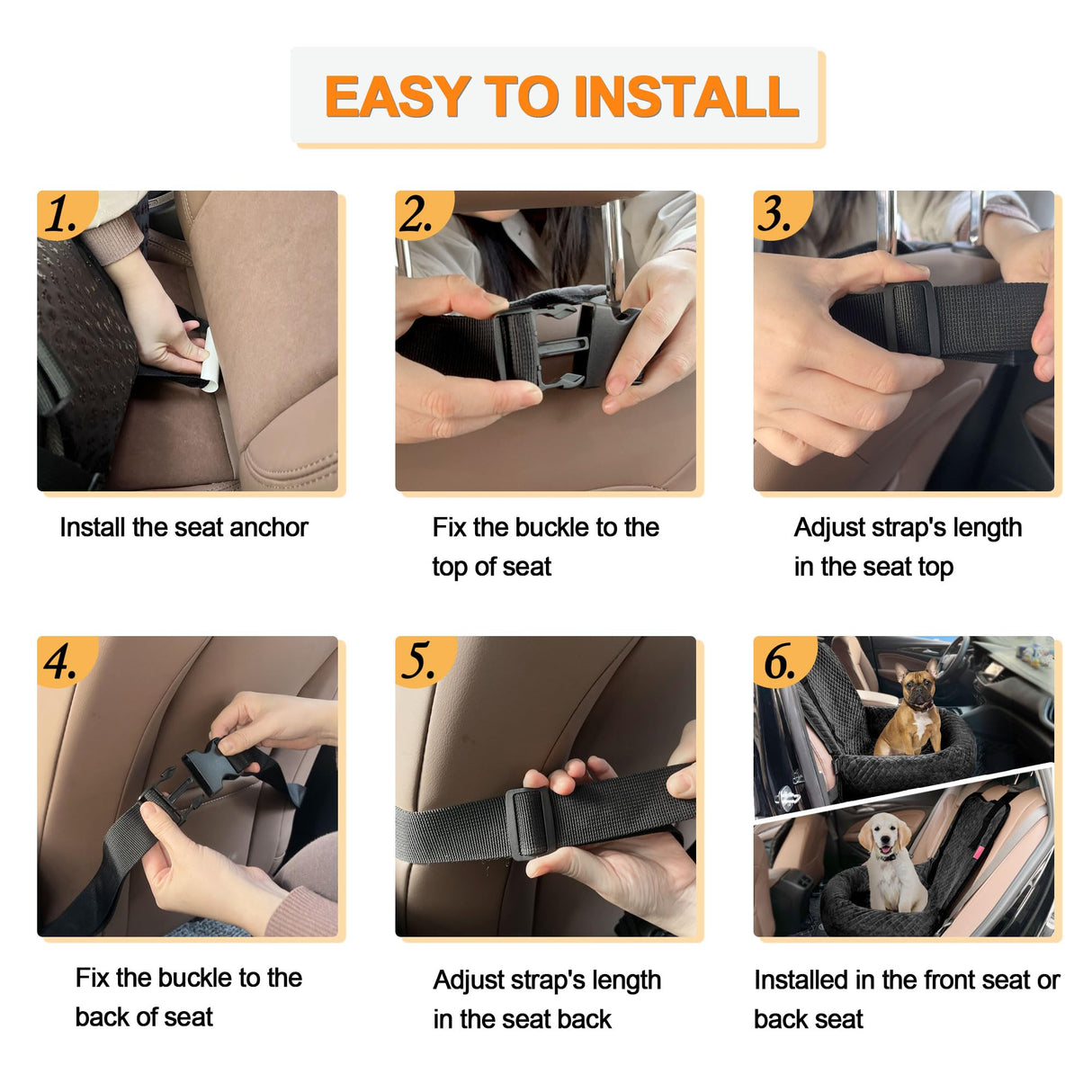 EASY TO INSTALL

1.

Install the seat anchor

2.

Fix the buckle to the top of seat

3.

Adjust strap's length in the seat top

4.

Fix the buckle to the back of seat

5.

Adjust strap's length in the seat back

6.

Installed in the front seat or back seat