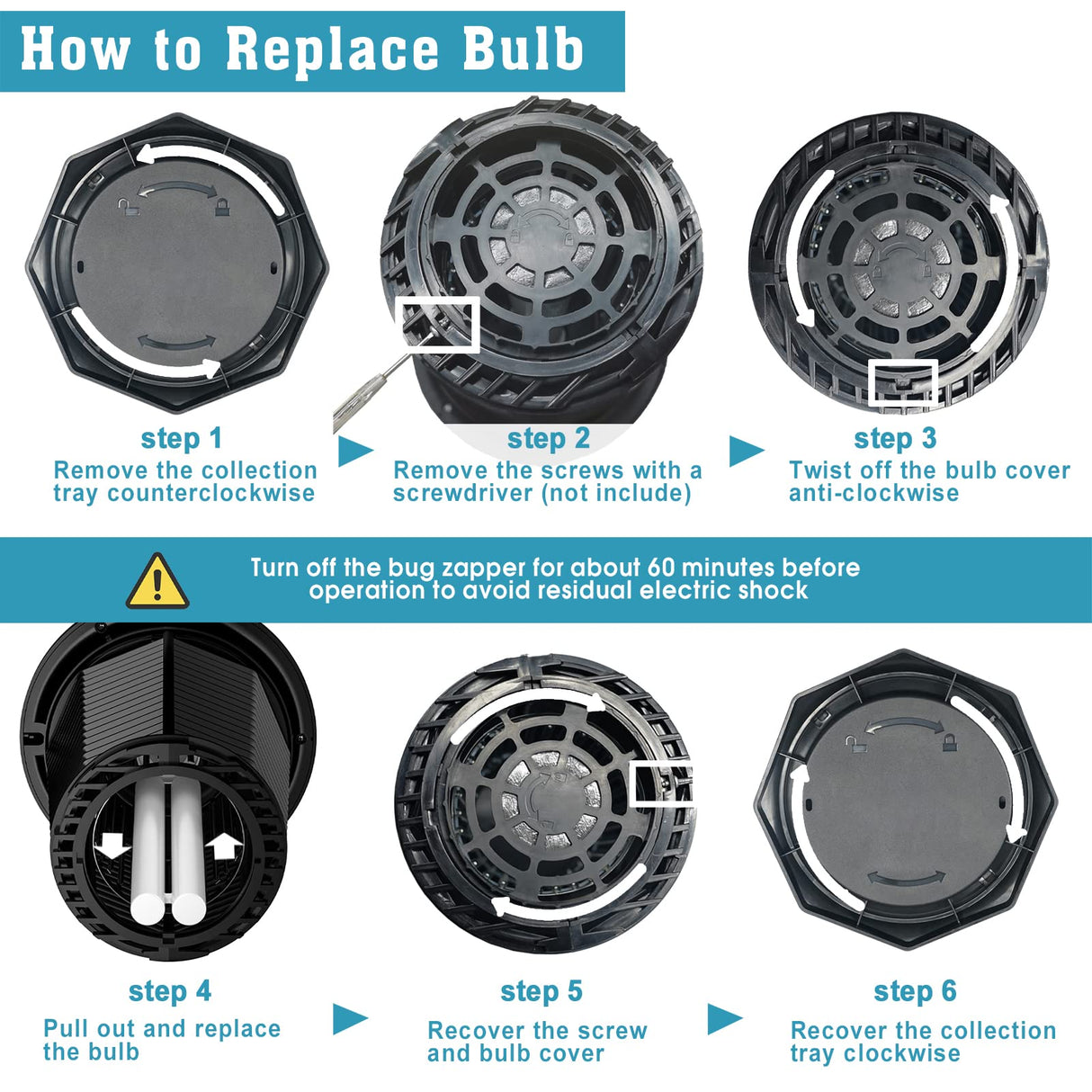 How to Replace Bulb

step 1
Remove the collection tray counterclockwise

step 2
Remove the screws with a screwdriver (not include)

step 3
Twist off the bulb cover anti-clockwise

Turn off the bug zapper for about 60 minutes before operation to avoid residual electric shock

step 4
Pull out and replace the bulb

step 5
Recover the screw and bulb cover

step 6
Recover the collection tray clockwise