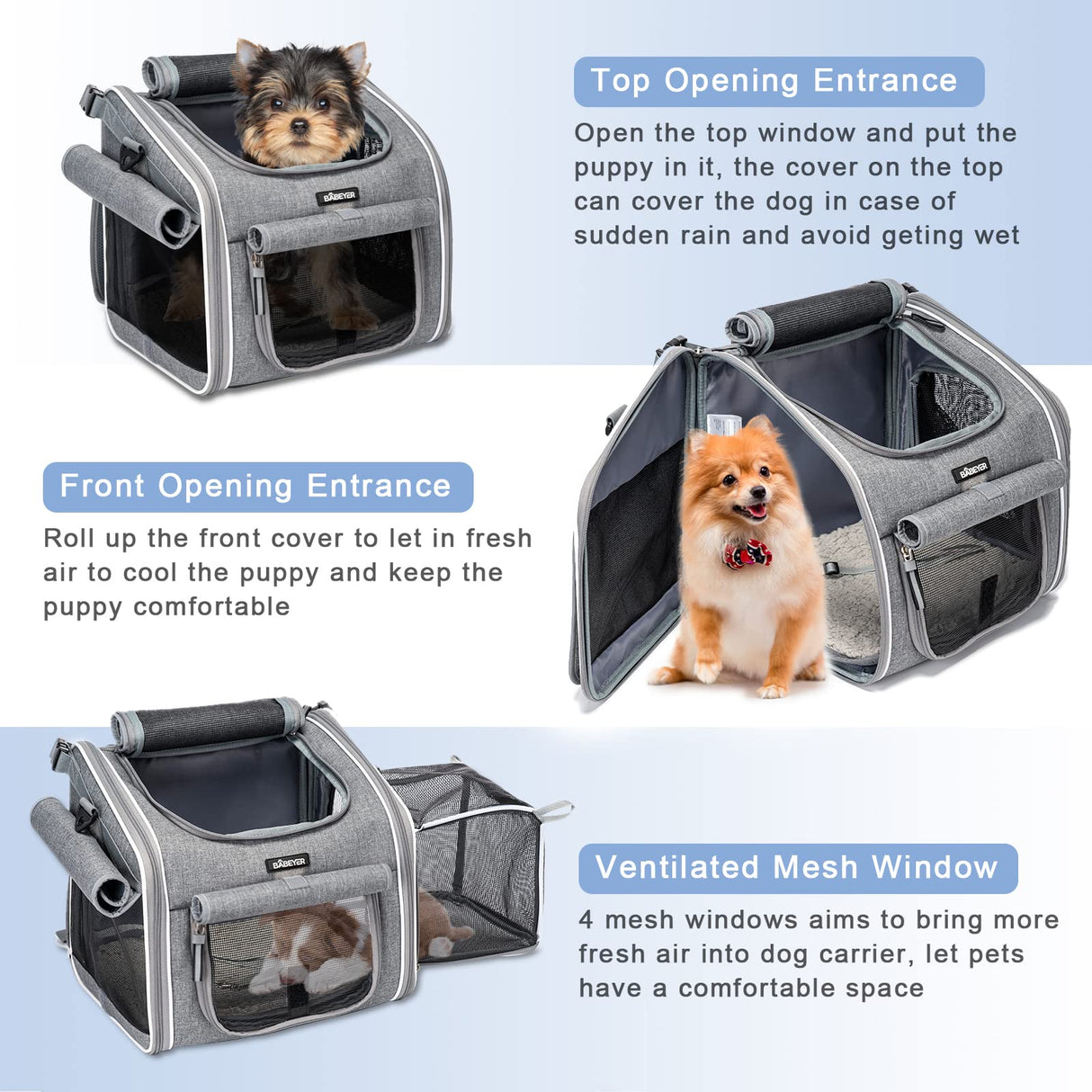 BABEYER

Top Opening Entrance

Open the top window and put the puppy in it, the cover on the top can cover the dog in case of sudden rain and avoid geting wet

BABEYER

Front Opening Entrance

Roll up the front cover to let in fresh air to cool the puppy and keep the puppy comfortable

BABEYER

Ventilated Mesh Window

4 mesh windows aims to bring more fresh air into dog carrier, let pets have a comfortable space