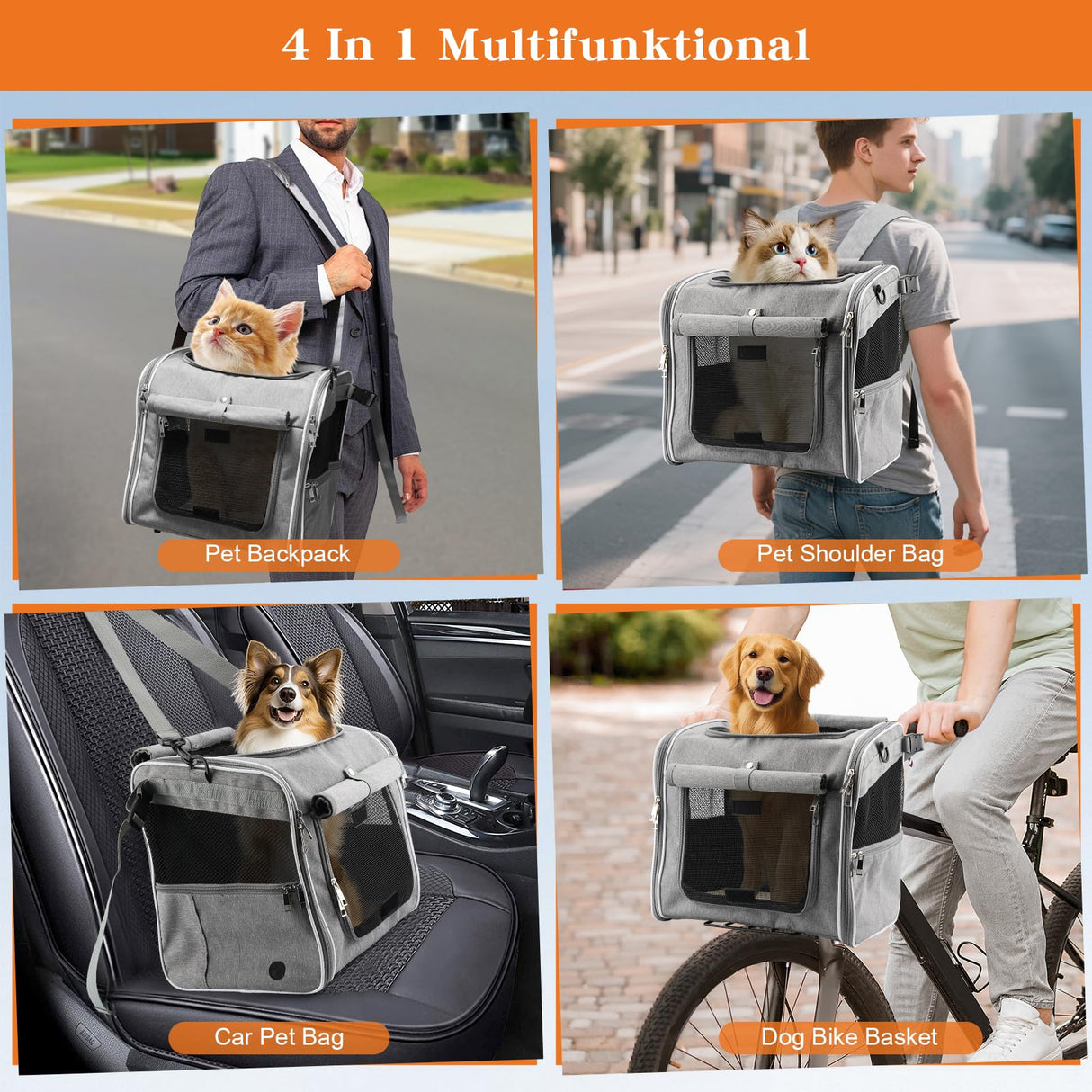 4 In 1 Multifunktional

Pet Backpack

Pet Shoulder Bag

Car Pet Bag

Dog Bike Basket