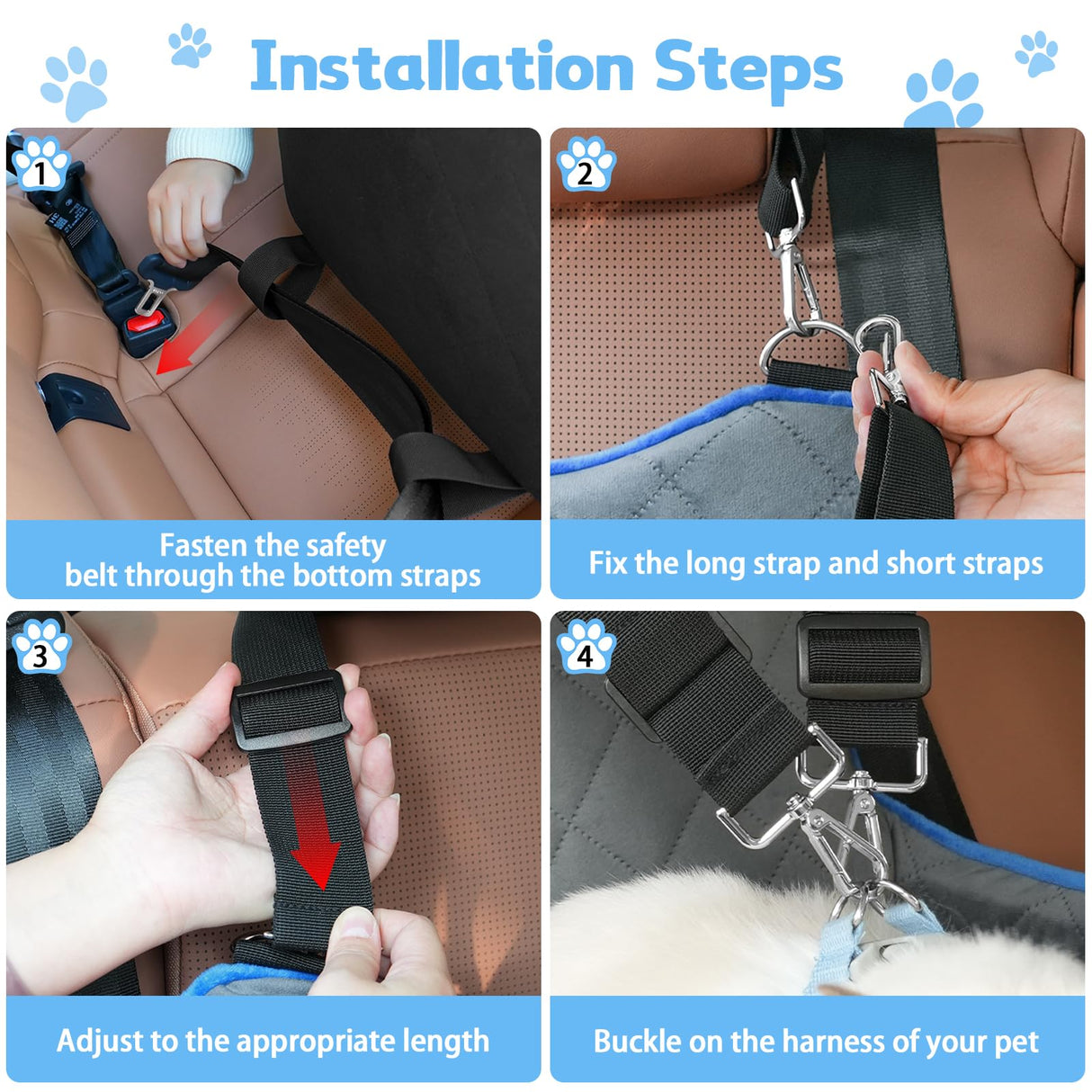 Installation Steps

1

Fasten the safety belt through the bottom straps

2

Fix the long strap and short straps

3

Adjust to the appropriate length

4

Buckle on the harness of your pet