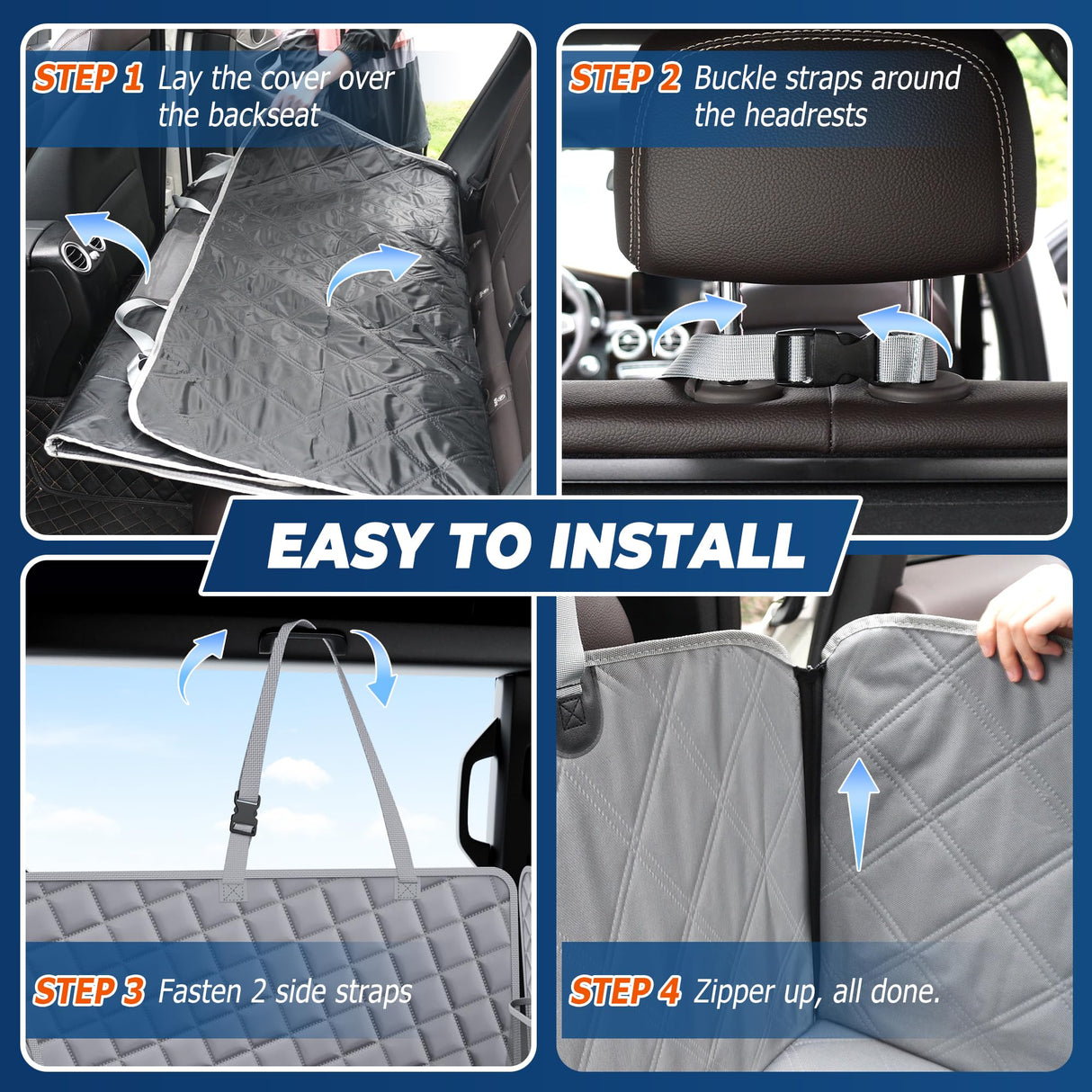 STEP 1 Lay the cover over the backseat

STEP 2 Buckle straps around the headrests

EASY TO INSTALL

STEP 3 Fasten 2 side straps

STEP 4 Zipper up, all done.