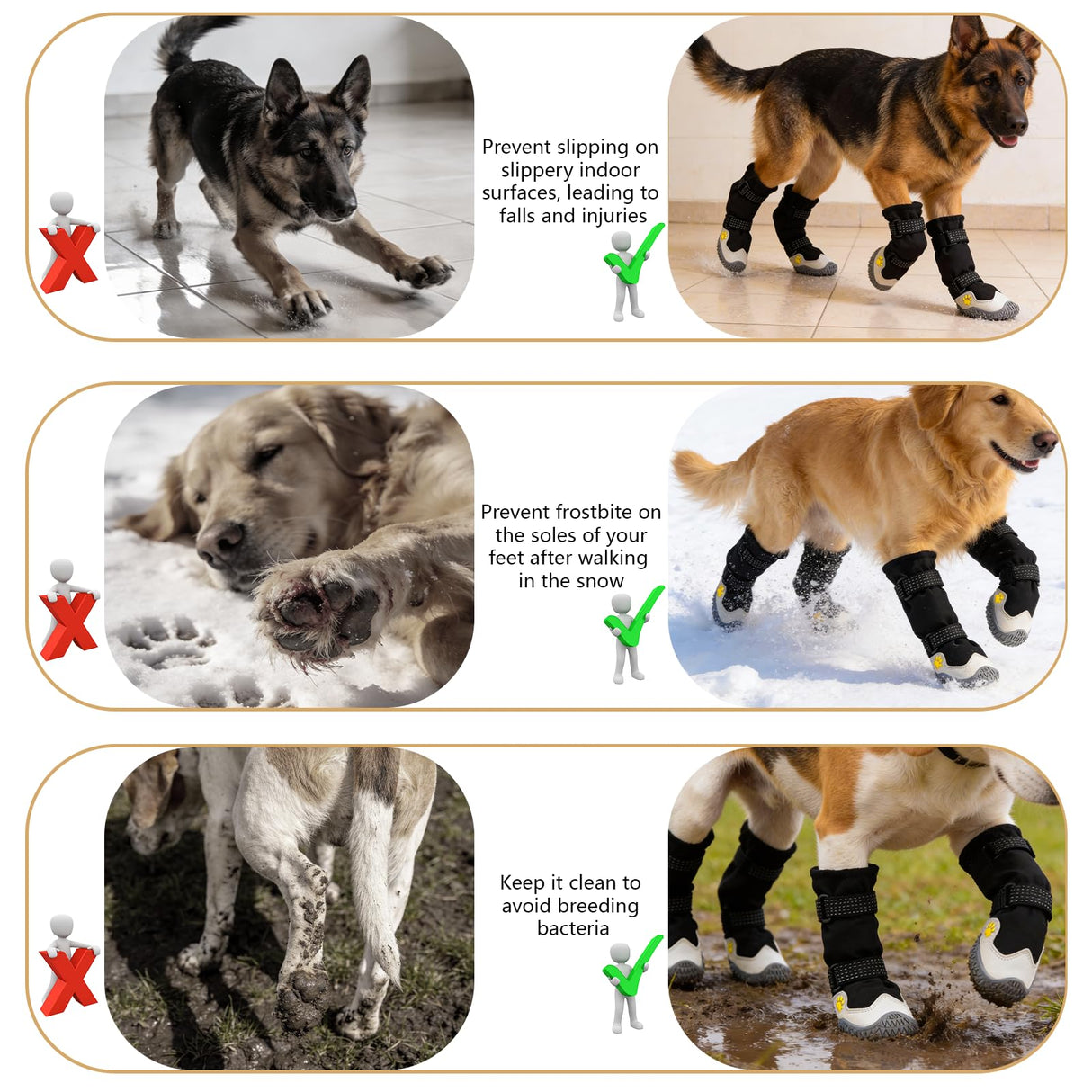 Prevent slipping on slippery indoor surfaces, leading to falls and injuries

Prevent frostbite on the soles of your feet after walking in the snow

Keep it clean to avoid breeding bacteria