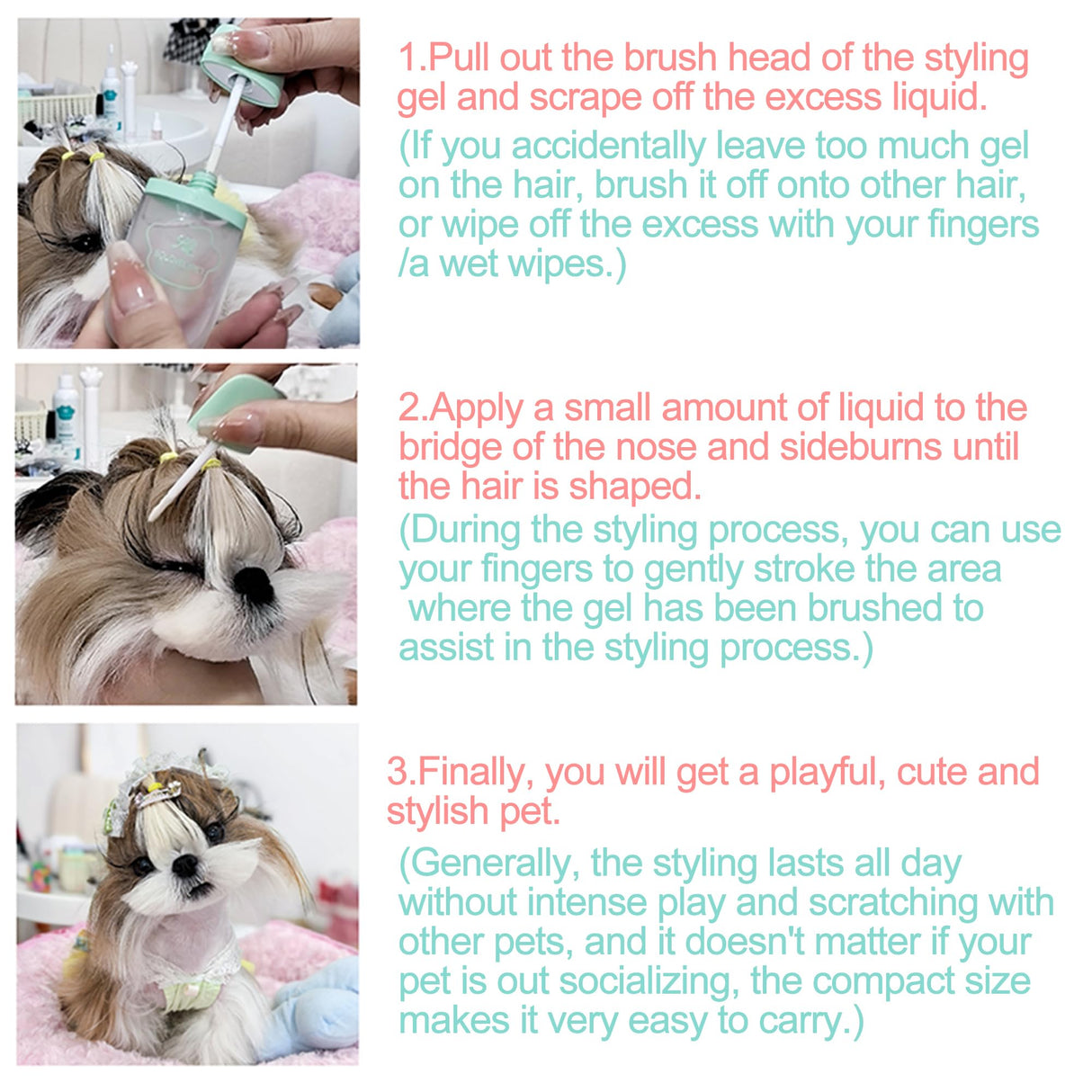 1.Pull out the brush head of the styling gel and scrape off the excess liquid.

(If you accidentally leave too much gel on the hair, brush it off onto other hair, or wipe off the excess with your fingers /a wet wipes.)

2.Apply a small amount of liquid to the bridge of the nose and sideburns until the hair is shaped.

(During the styling process, you can use your fingers to gently stroke the area where the gel has been brushed to assist in the styling process.)

3.Finally, you will get a playful, cute and stylish pet.

(Generally, the styling lasts all day without intense play and scratching with other pets, and it doesn't matter if your pet is out socializing, the compact size makes it very easy to carry.)