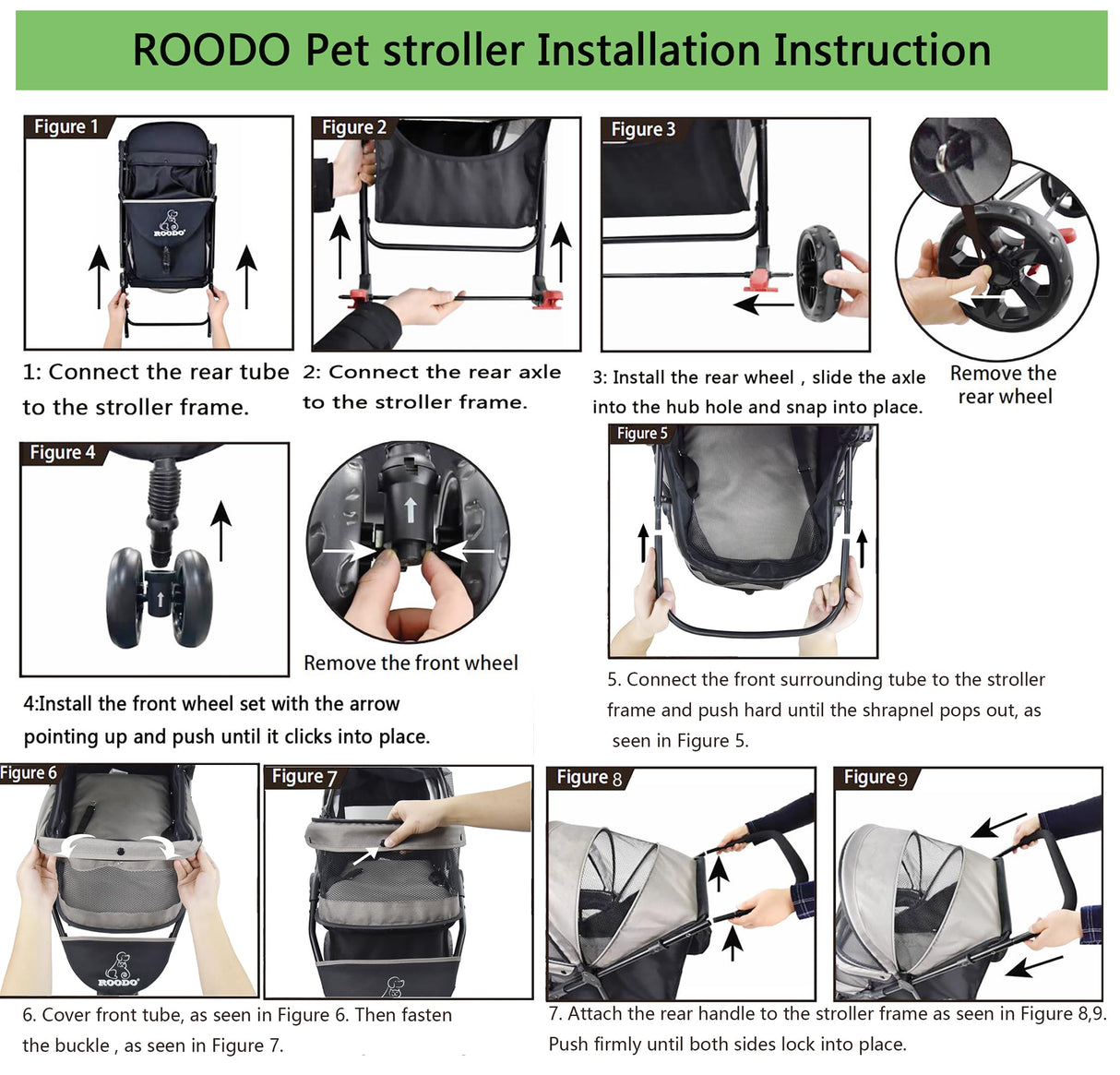 ROODO Pet stroller Installation Instruction

Figure 1

ROODO

1: Connect the rear tube to the stroller frame.

Figure 2

2: Connect the rear axle to the stroller frame.

Figure 3

3: Install the rear wheel , slide the axle into the hub hole and snap into place.

Remove the rear wheel

Figure 4

Remove the front wheel

4:Install the front wheel set with the arrow pointing up and push until it clicks into place.

Figure 5

5. Connect the front surrounding tube to the stroller frame and push hard until the shrapnel pops out, as seen in Figure 5.

Figure 6

ROODO

Figure 7

6. Cover front tube, as seen in Figure 6. Then fasten the buckle , as seen in Figure 7.

Figure 8

Figure 9

7. Attach the rear handle to the stroller frame as seen in Figure 8,9. Push firmly until both sides lock into place.