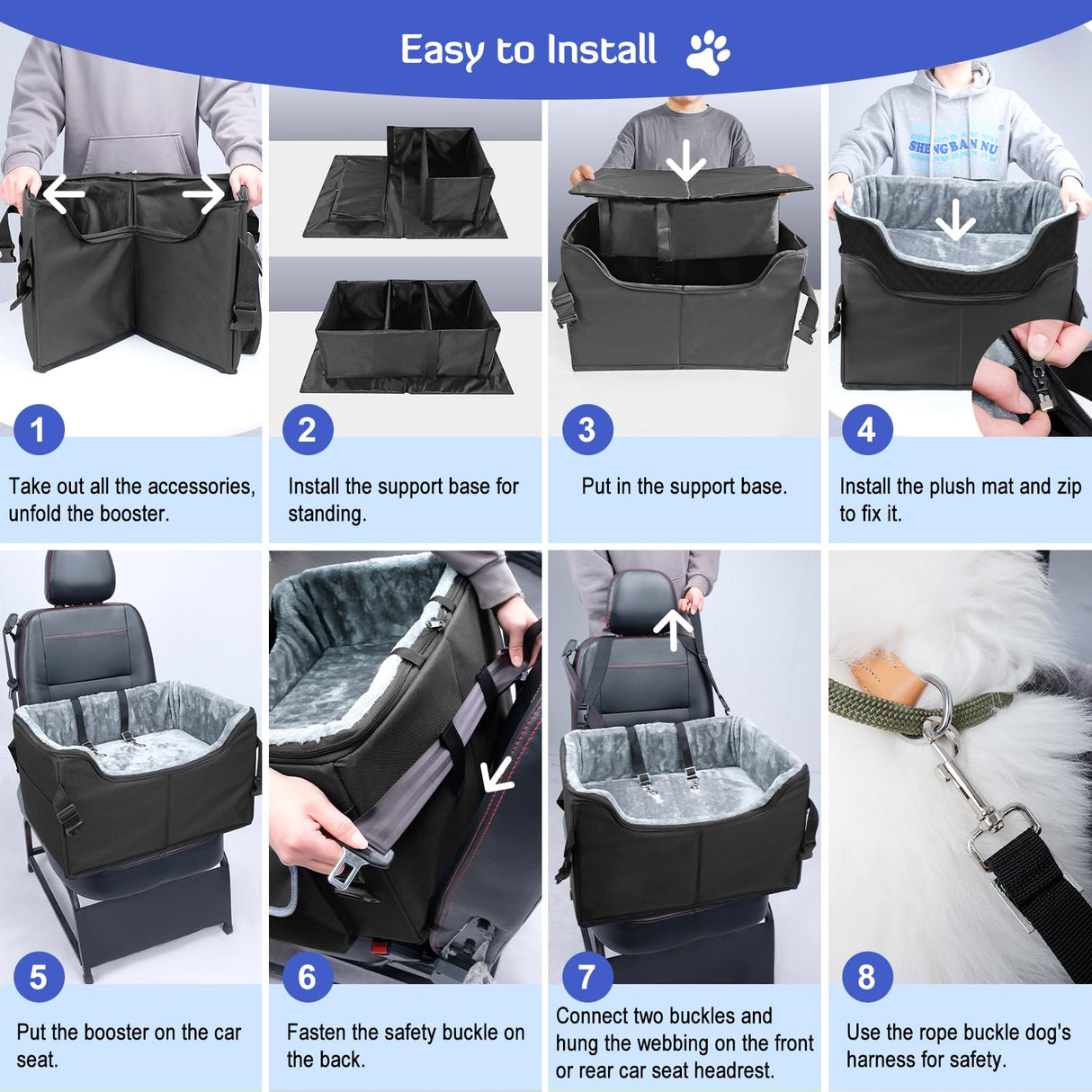 Easy to Install

SHENGBAN NU

1

Take out all the accessories, unfold the booster.

2

Install the support base for standing.

3

Put in the support base.

4

Install the plush mat and zip to fix it.

5

Put the booster on the car seat.

6

Fasten the safety buckle on the back.

7

Connect two buckles and hung the webbing on the front or rear car seat headrest.

8

Use the rope buckle dog's harness for safety.