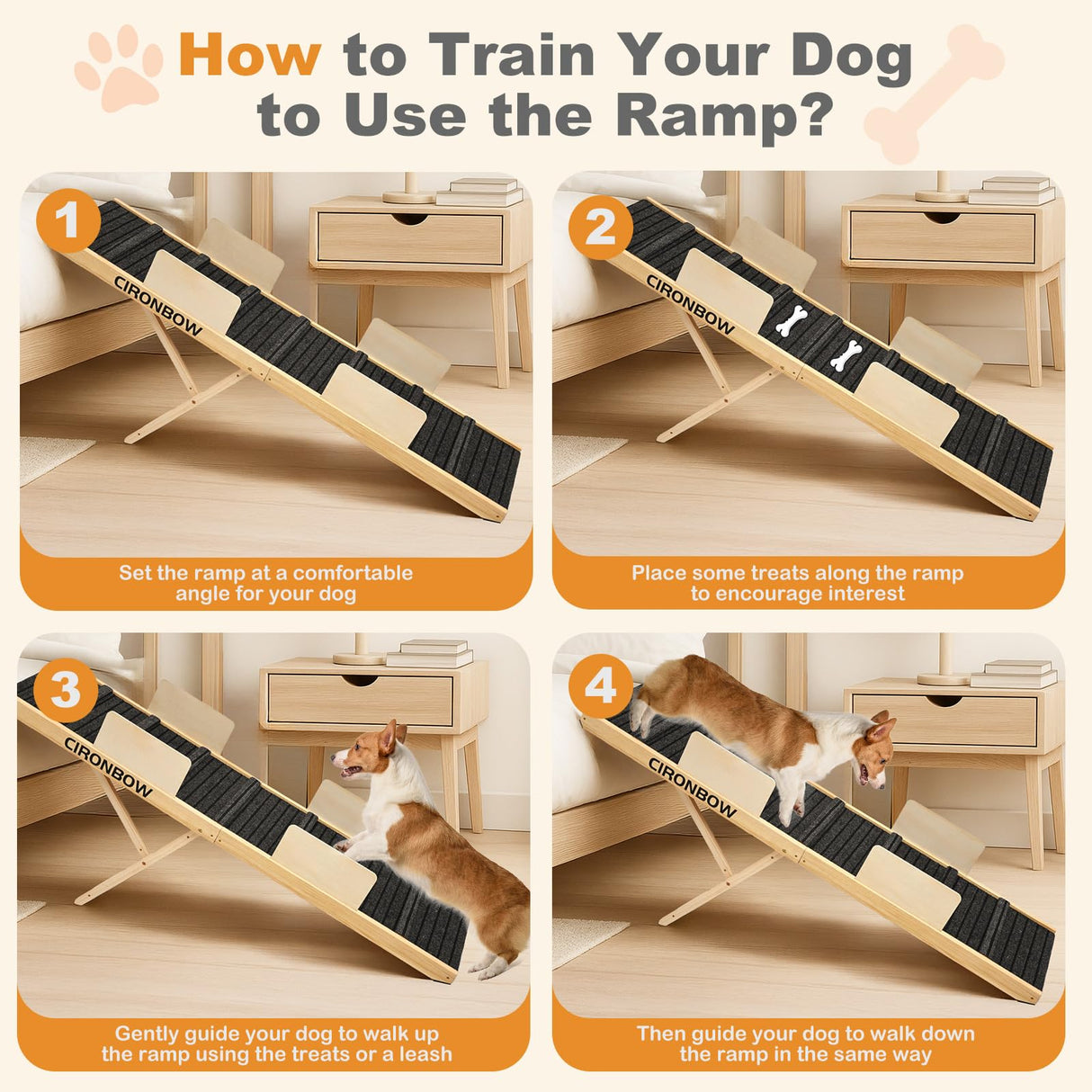 How to Train Your Dog to Use the Ramp?

1

CIRONBOW

Set the ramp at a comfortable angle for your dog

2

CIRONBOW

Place some treats along the ramp to encourage interest

3

CIRONBOW

Gently guide your dog to walk up the ramp using the treats or a leash

4

CIRONBOW

Then guide your dog to walk down the ramp in the same way