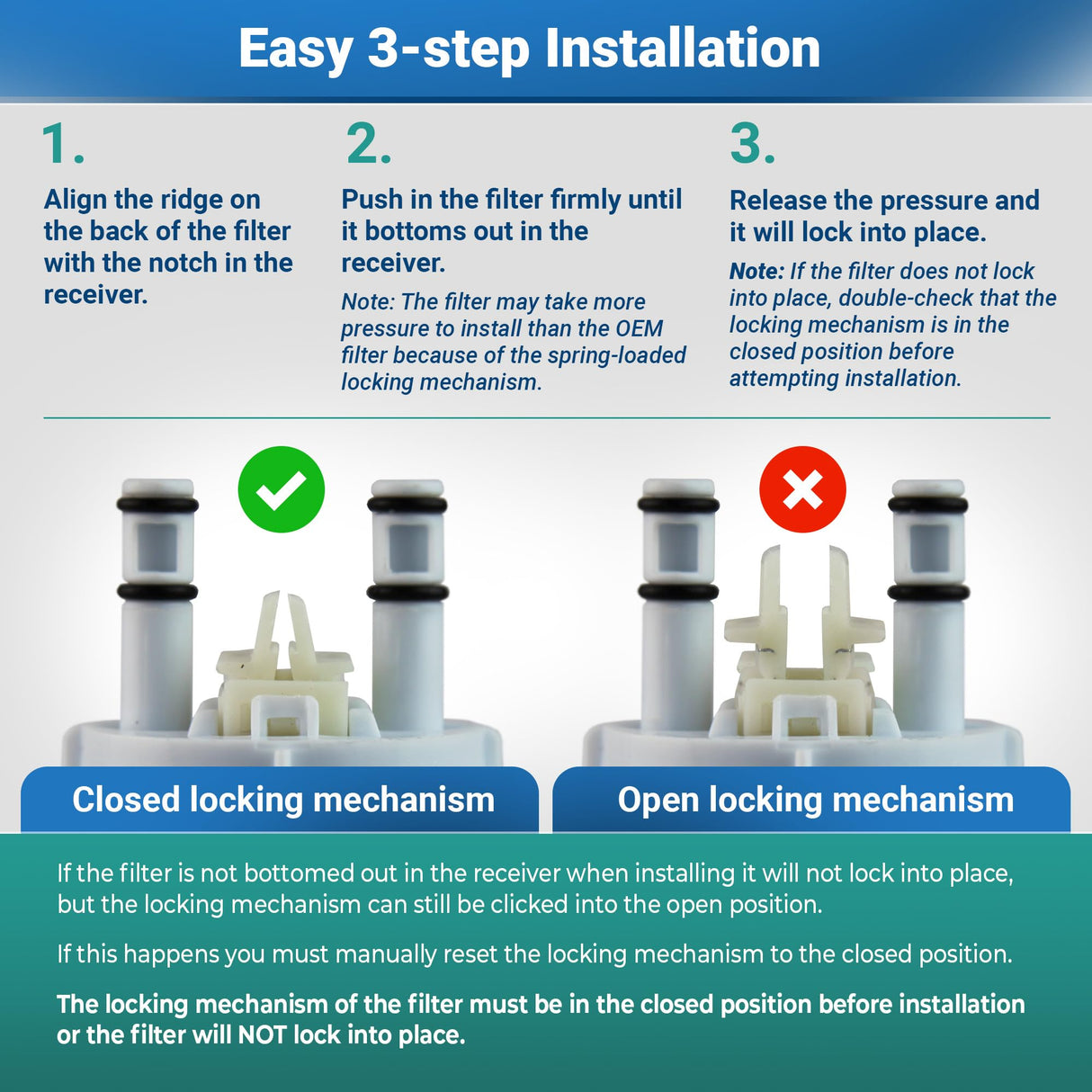 Easy 3-step Installation

1.

Align the ridge on the back of the filter with the notch in the receiver.

2.

Push in the filter firmly until it bottoms out in the receiver.

Note: The filter may take more pressure to install than the OEM filter because of the spring-loaded locking mechanism.

3.

Release the pressure and it will lock into place.

Note: If the filter does not lock into place, double-check that the locking mechanism is in the closed position before attempting installation.

Closed locking mechanism

Open locking mechanism

If the filter is not bottomed out in the receiver when installing it will not lock into place, but the locking mechanism can still be clicked into the open position.

If this happens you must manually reset the locking mechanism to the closed position.

The locking mechanism of the filter must be in the closed position before installation or the filter will NOT lock into place.