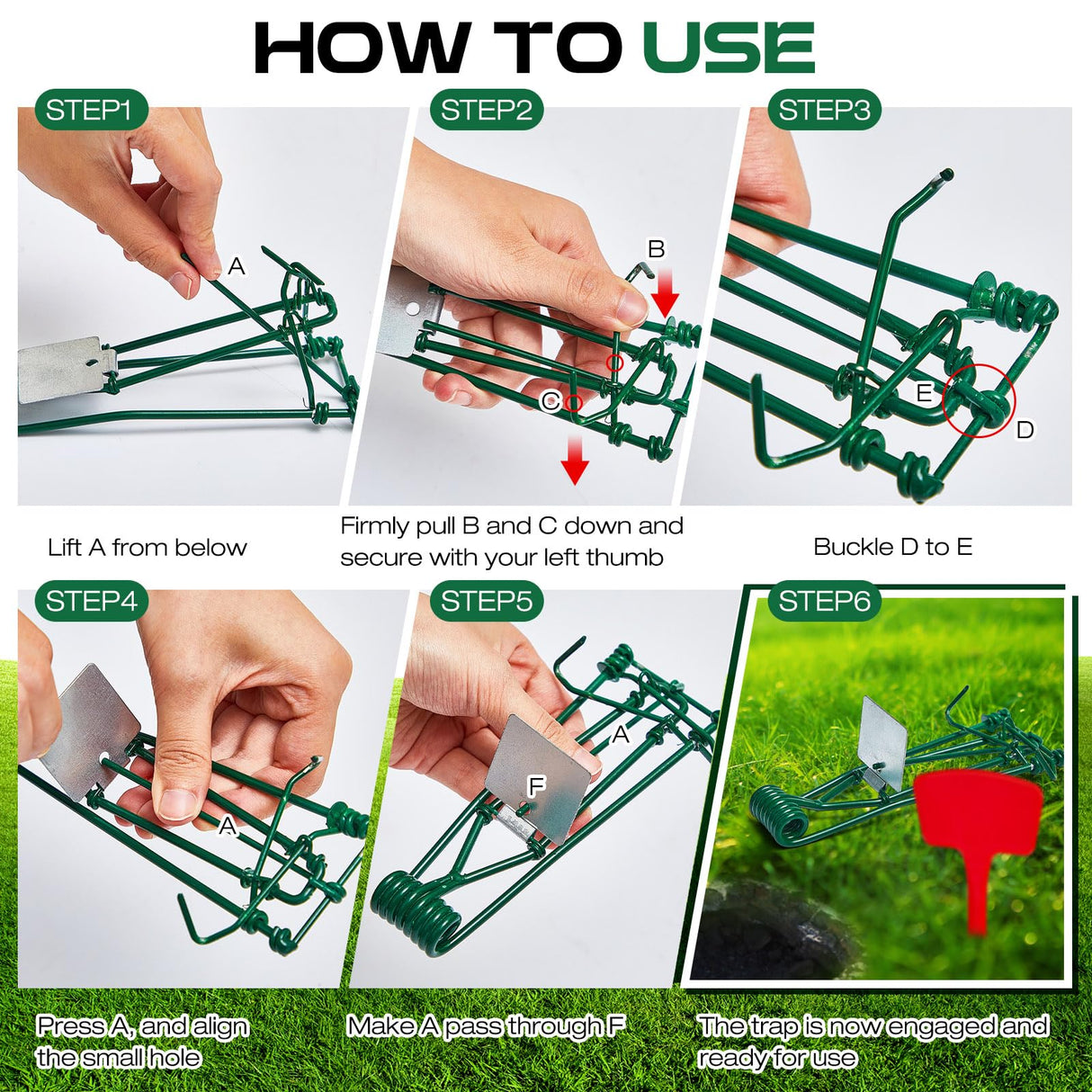 HOW TO USE

STEP1

A

Lift A from below

STEP2

B

C

Firmly pull B and C down and secure with your left thumb

STEP3

E

D

Buckle D to E

STEP4

A

Press A, and align the small hole

STEP5

A

F

Make A pass through F

STEP6

The trap is now engaged and ready for use