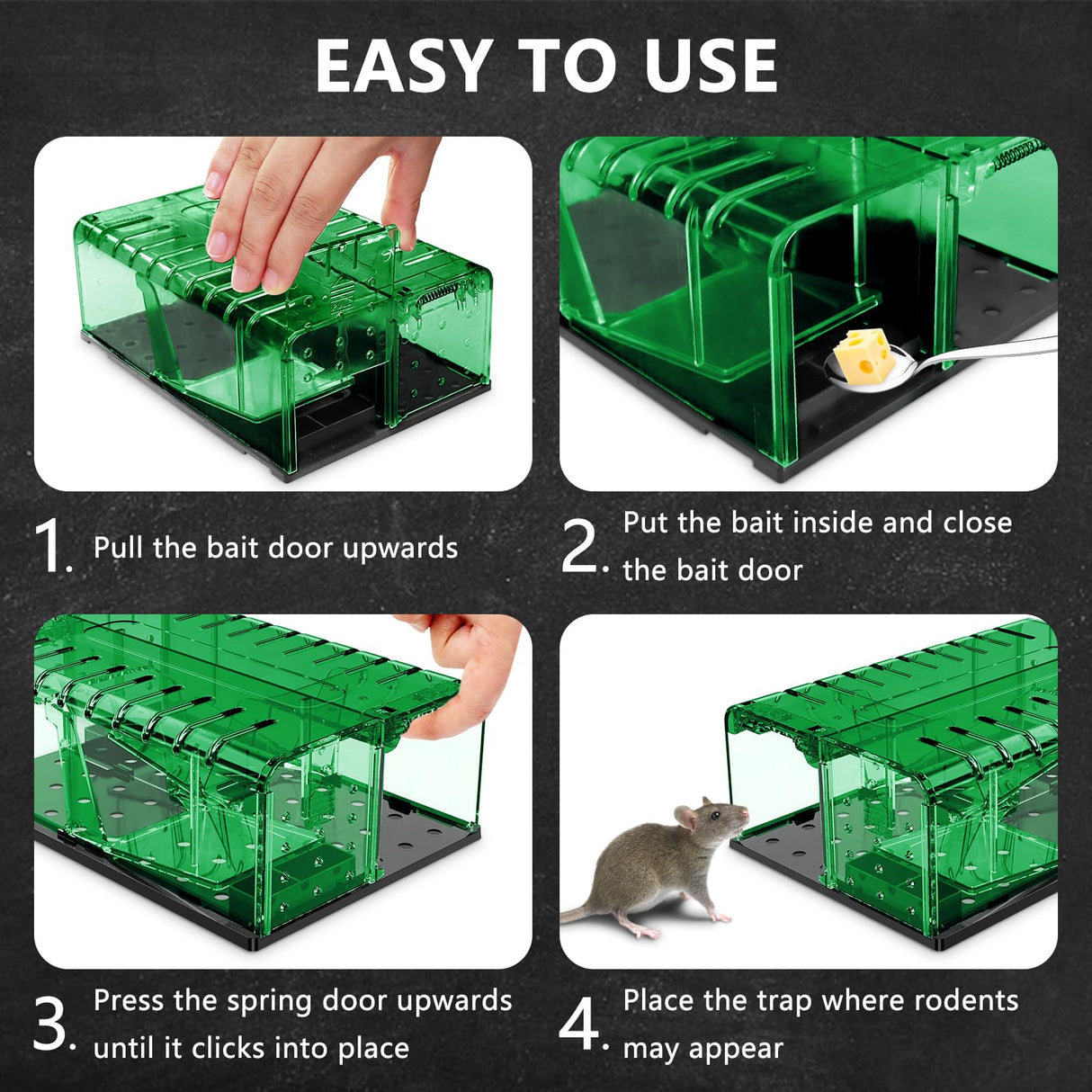 EASY TO USE

1. Pull the bait door upwards

2. Put the bait inside and close the bait door

3. Press the spring door upwards until it clicks into place

4. Place the trap where rodents may appear