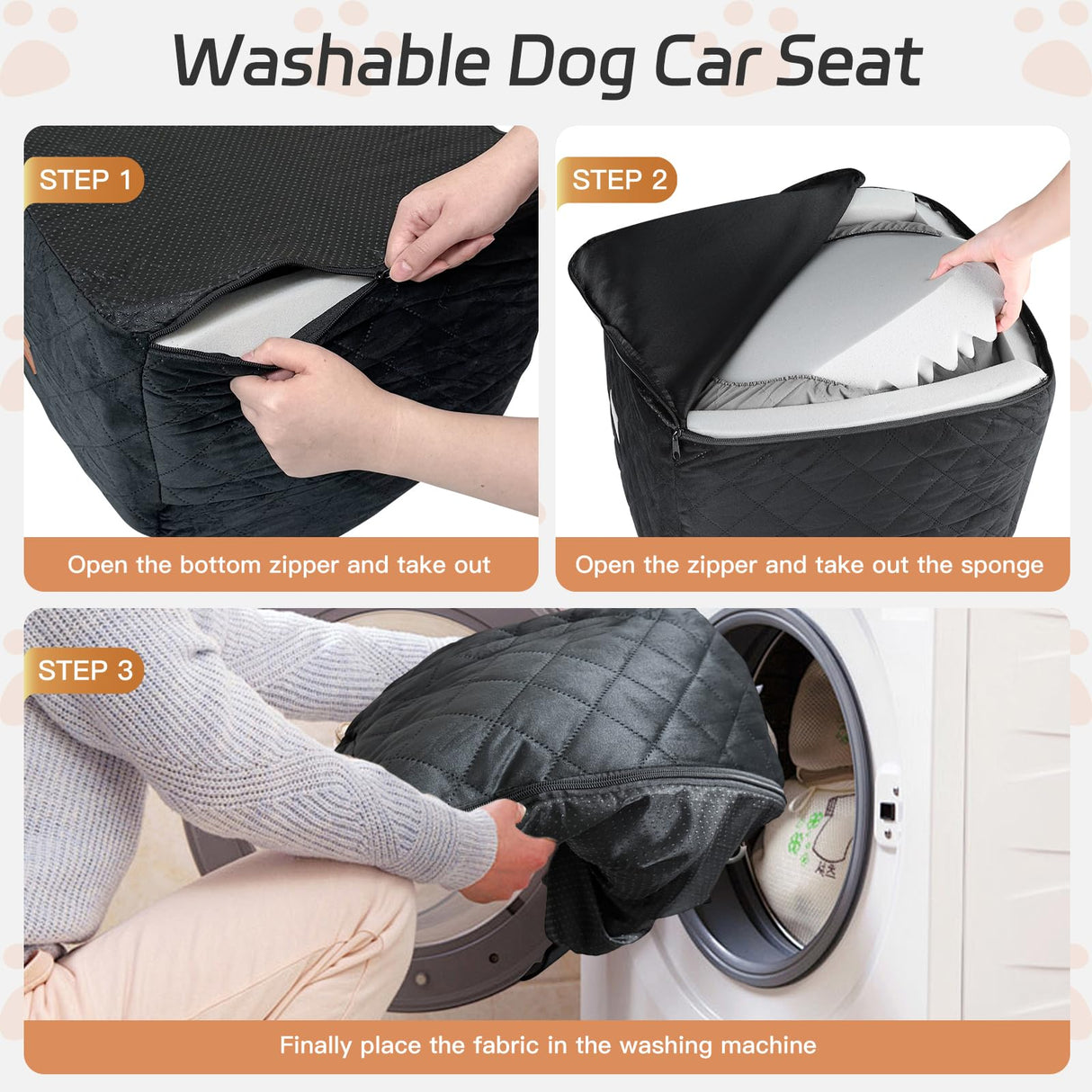 Washable Dog Car Seat

STEP 1

Open the bottom zipper and take out

STEP 2

Open the zipper and take out the sponge

STEP 3

Finally place the fabric in the washing machine