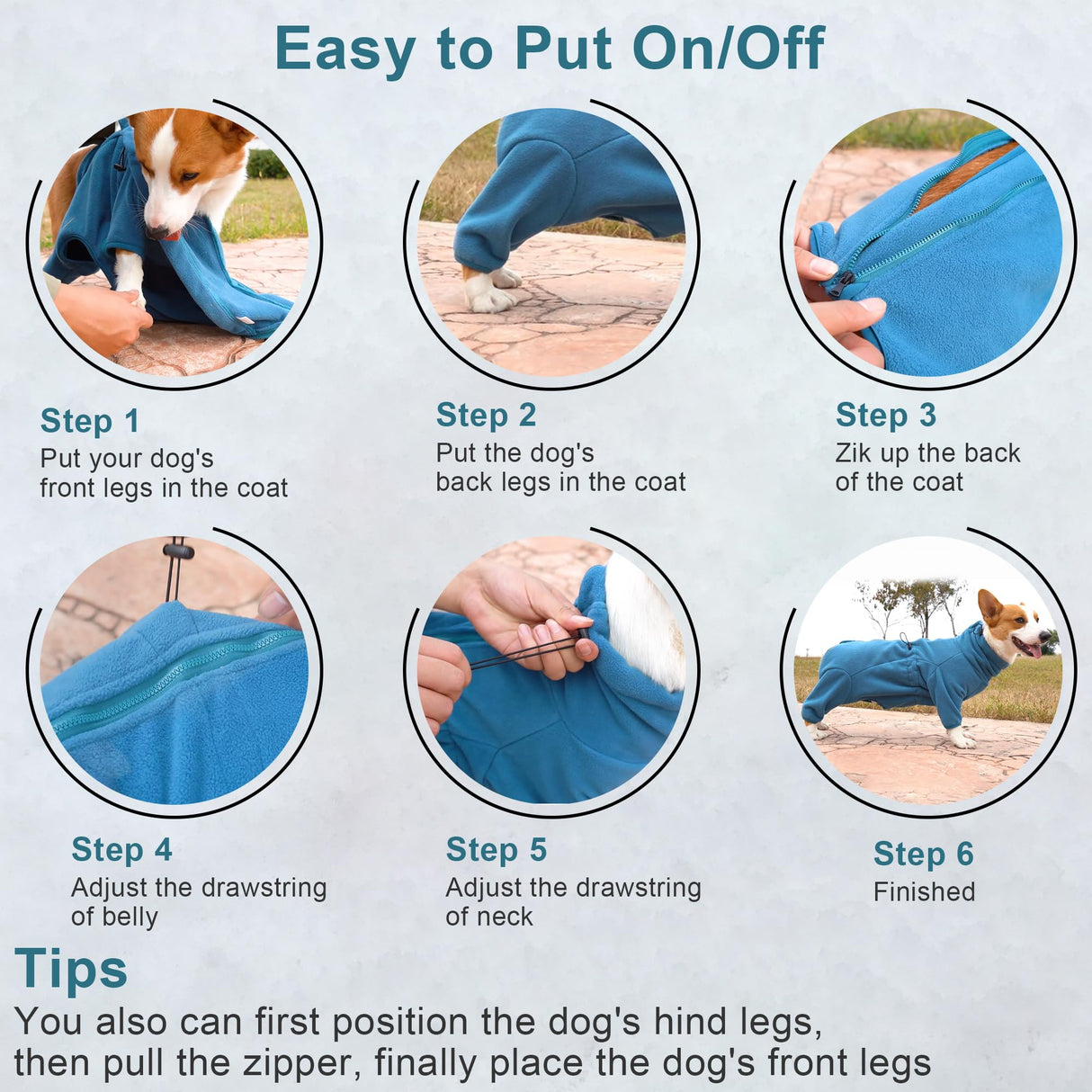 Easy to Put On/Off

Step 1
Put your dog's front legs in the coat

Step 2
Put the dog's back legs in the coat

Step 3
Zik up the back of the coat

Step 4
Adjust the drawstring of belly

Step 5
Adjust the drawstring of neck

Step 6
Finished

Tips
You also can first position the dog's hind legs, then pull the zipper, finally place the dog's front legs