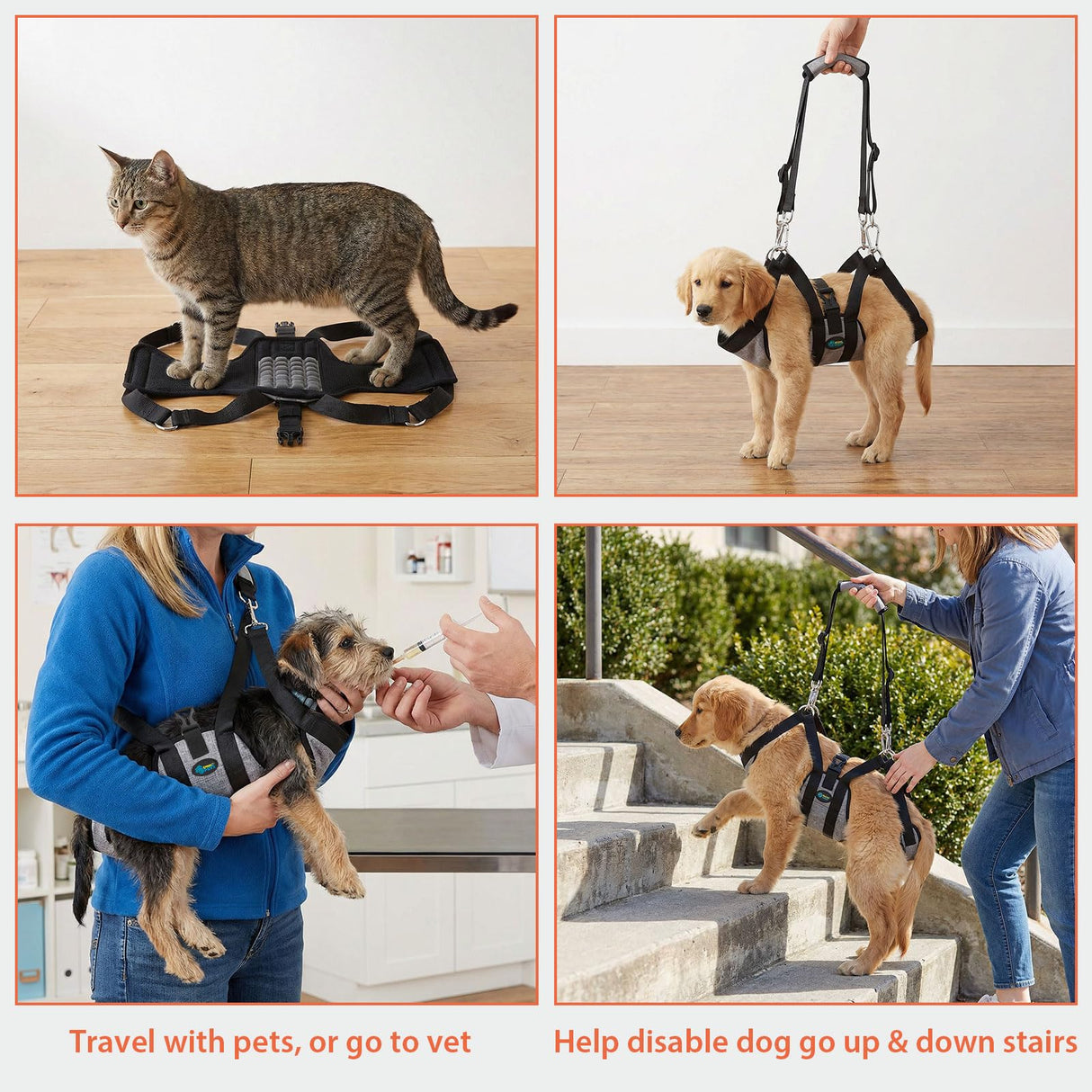 Travel with pets, or go to vet

Help disable dog go up & down stairs