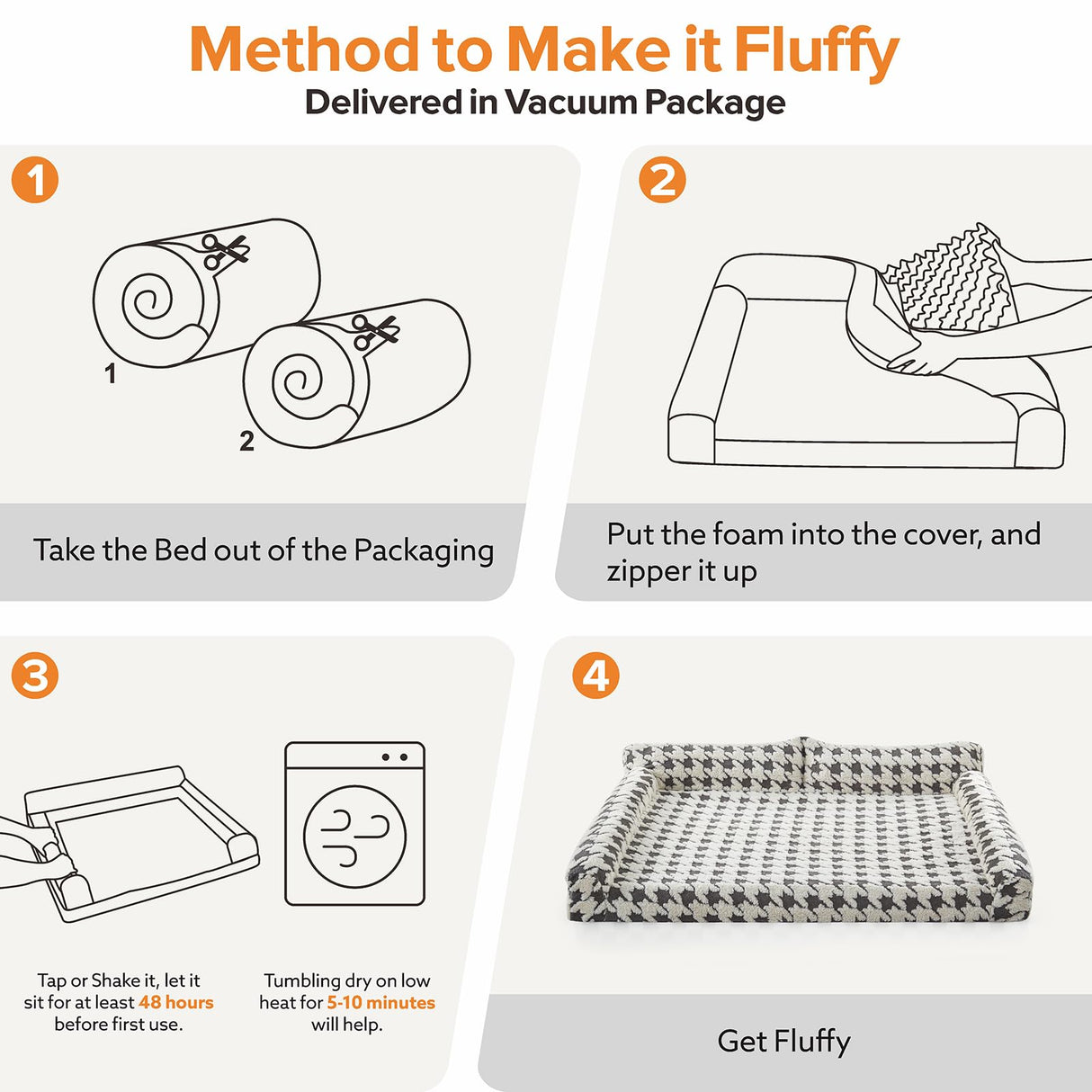 Method to Make it Fluffy

Delivered in Vacuum Package

1

1

2

Take the Bed out of the Packaging

2

Put the foam into the cover, and zipper it up

3

Tap or Shake it, let it sit for at least 48 hours before first use.

Tumbling dry on low heat for 5-10 minutes will help.

4

Get Fluffy