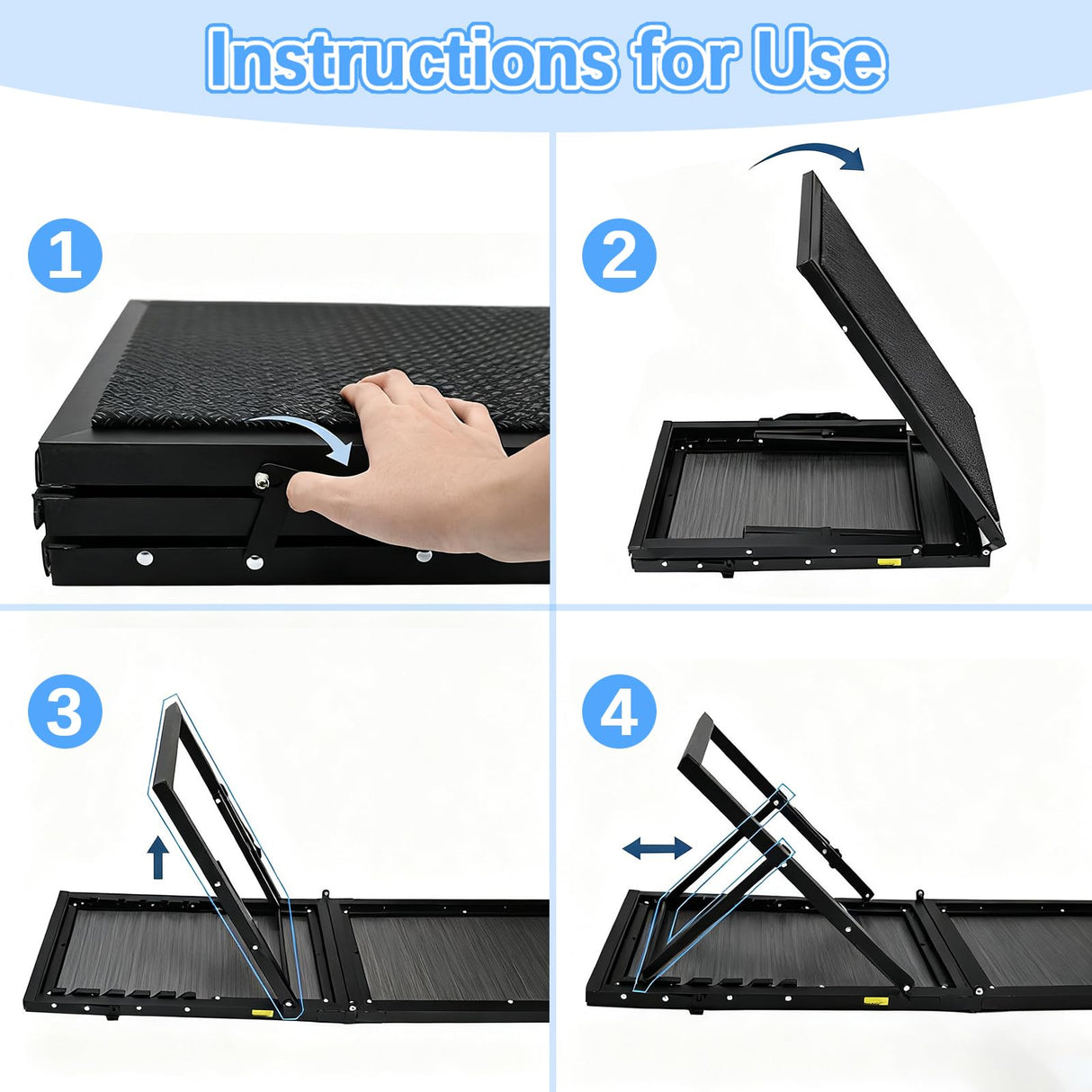 Instructions for Use

1

2

3

4