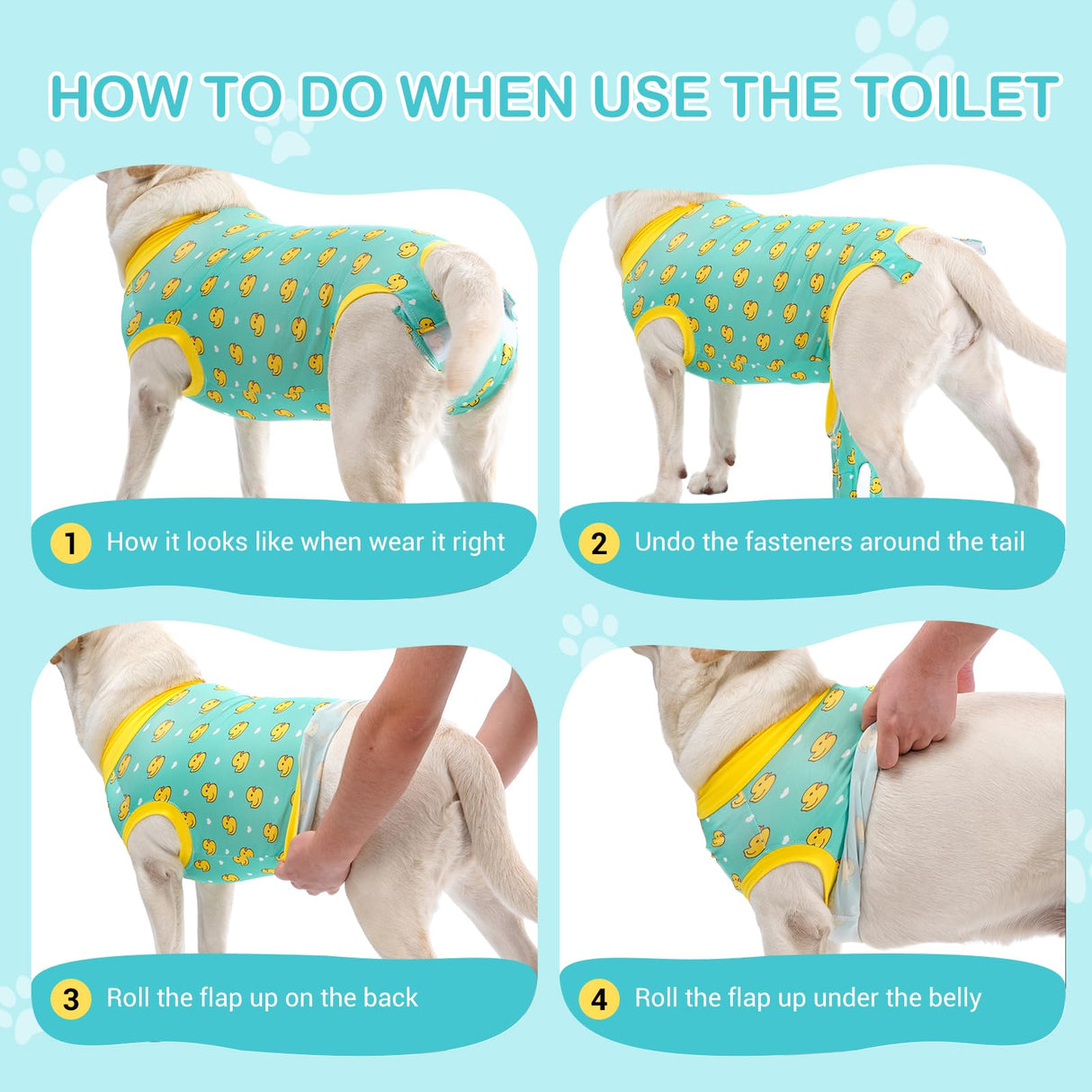 HOW TO DO WHEN USE THE TOILET

1 How it looks like when wear it right

2 Undo the fasteners around the tail

3 Roll the flap up on the back

4 Roll the flap up under the belly