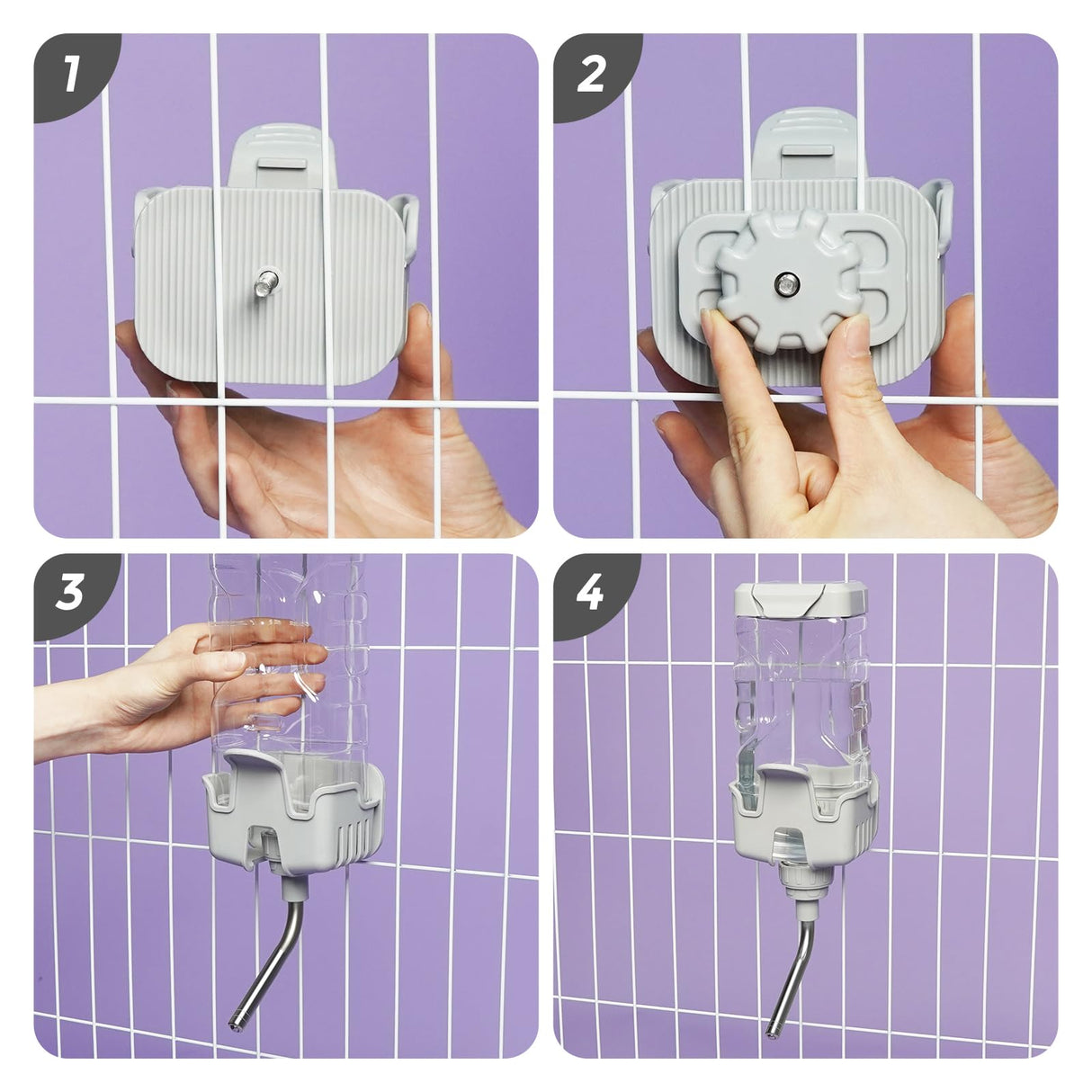 1

2

3

4