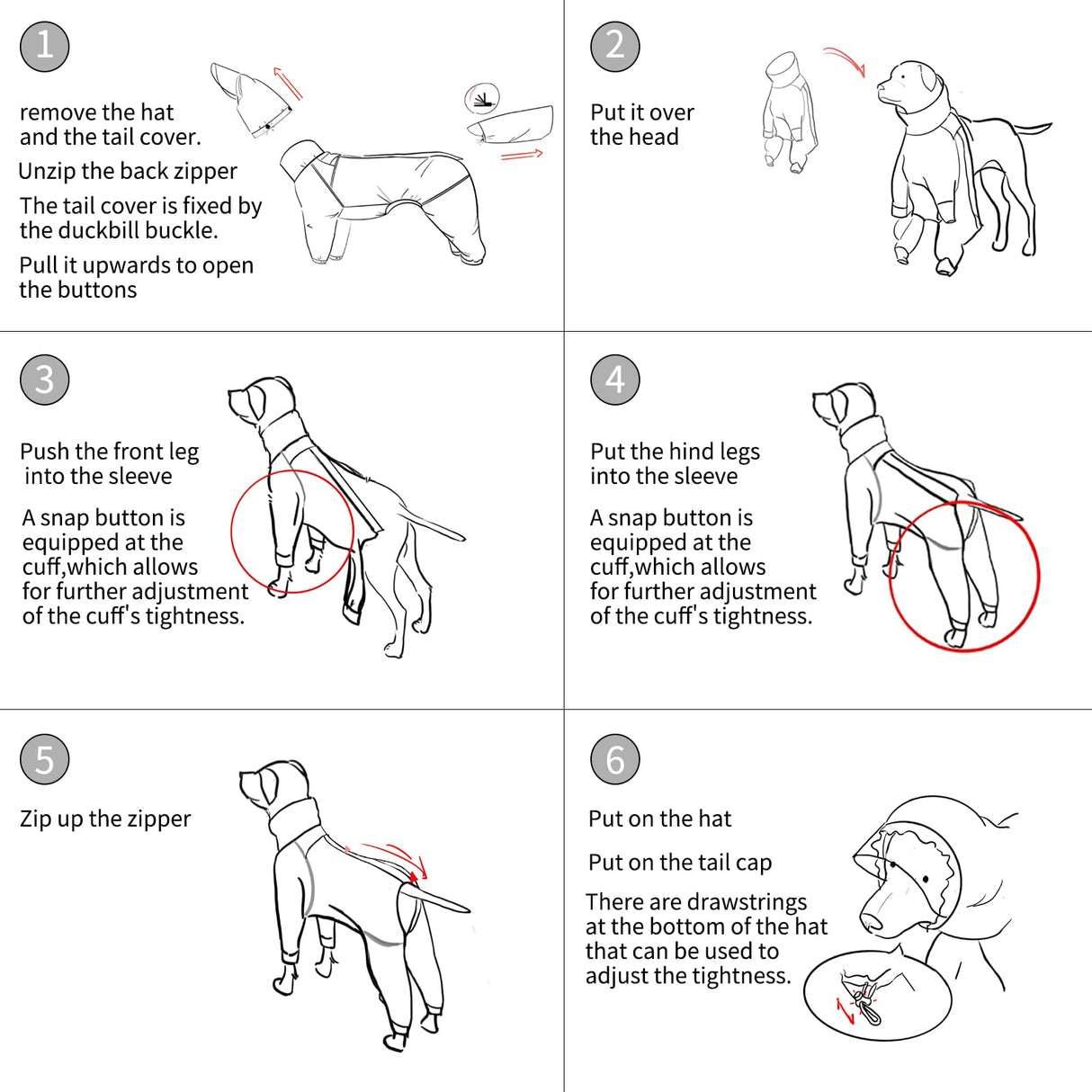 1

remove the hat and the tail cover.

Unzip the back zipper

The tail cover is fixed by the duckbill buckle.

Pull it upwards to open the buttons

2

Put it over the head

3

Push the front leg into the sleeve

A snap button is equipped at the cuff,which allows for further adjustment of the cuff's tightness.

4

Put the hind legs into the sleeve

A snap button is equipped at the cuff,which allows for further adjustment of the cuff's tightness.

5

Zip up the zipper

6

Put on the hat

Put on the tail cap

There are drawstrings at the bottom of the hat that can be used to adjust the tightness.