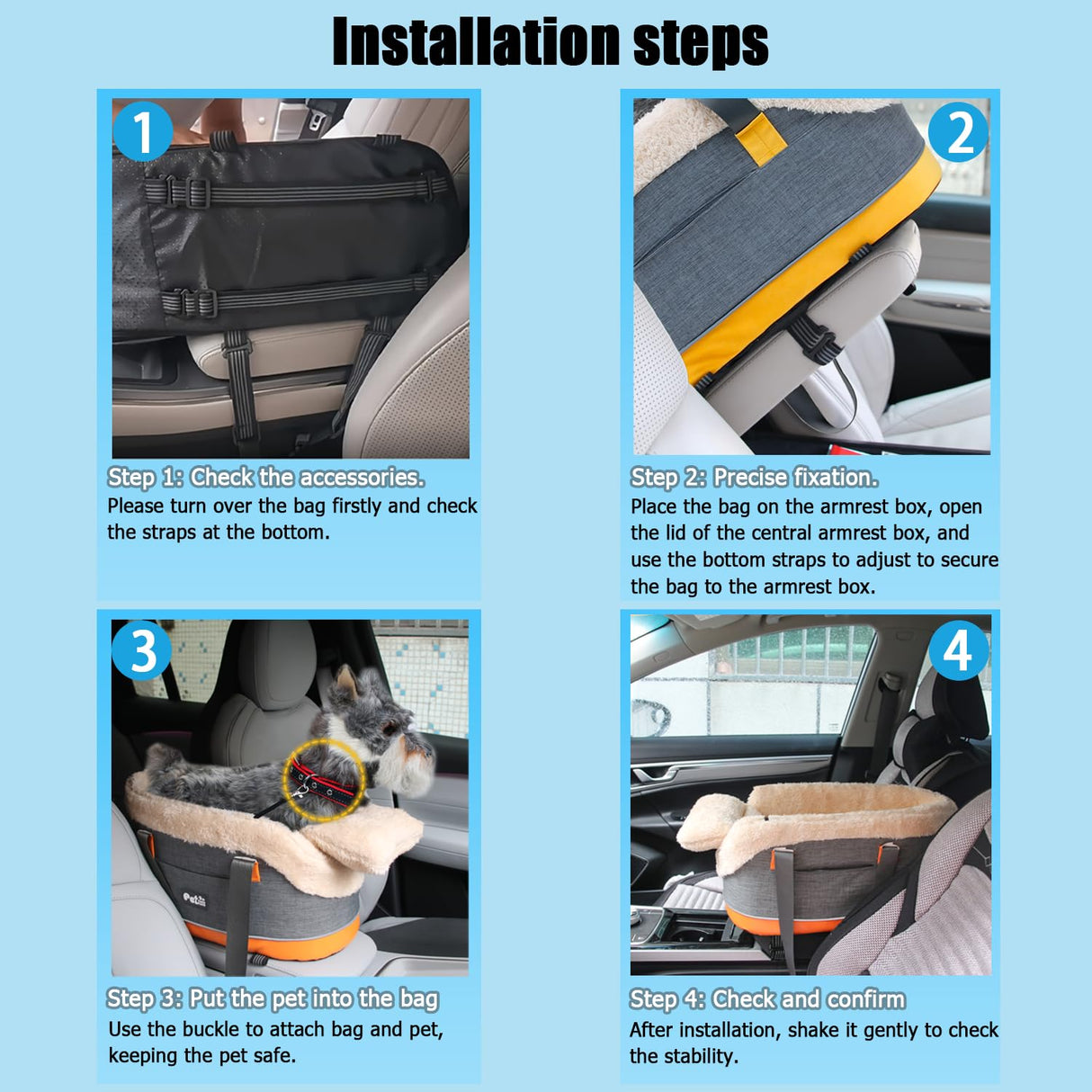 Installation steps

1

Step 1: Check the accessories.
Please turn over the bag firstly and check the straps at the bottom.

2

Step 2: Precise fixation.
Place the bag on the armrest box, open the lid of the central armrest box, and use the bottom straps to adjust to secure the bag to the armrest box.

3

Pet

Step 3: Put the pet into the bag
Use the buckle to attach bag and pet, keeping the pet safe.

4

Step 4: Check and confirm
After installation, shake it gently to check the stability.