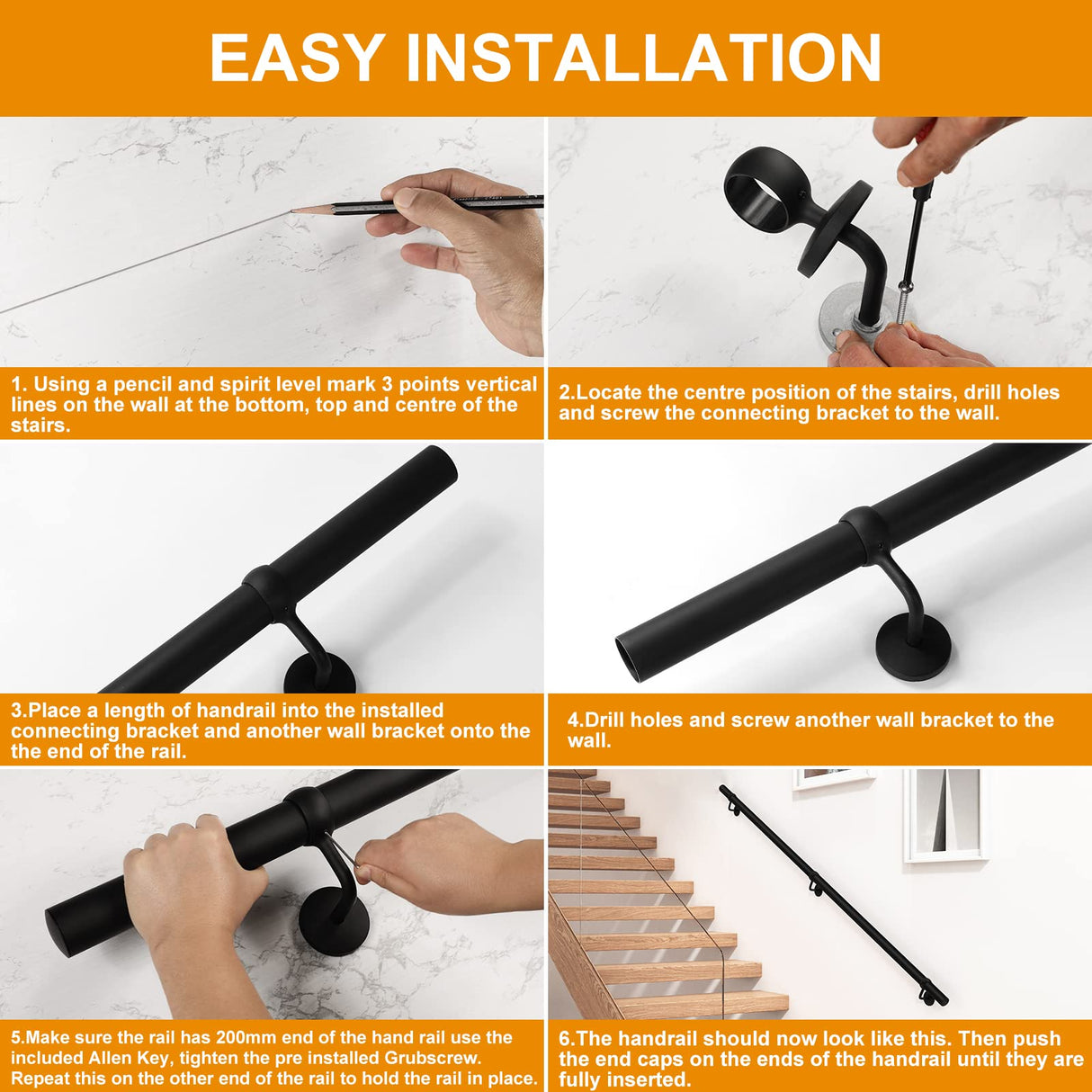 EASY INSTALLATION

1. Using a pencil and spirit level mark 3 points vertical lines on the wall at the bottom, top and centre of the stairs.

2.Locate the centre position of the stairs, drill holes and screw the connecting bracket to the wall.

3.Place a length of handrail into the installed connecting bracket and another wall bracket onto the the end of the rail.

4.Drill holes and screw another wall bracket to the wall.

5.Make sure the rail has 200mm end of the hand rail use the included Allen Key, tighten the pre installed Grubscrew. Repeat this on the other end of the rail to hold the rail in place.

6.The handrail should now look like this. Then push the end caps on the ends of the handrail until they are fully inserted.