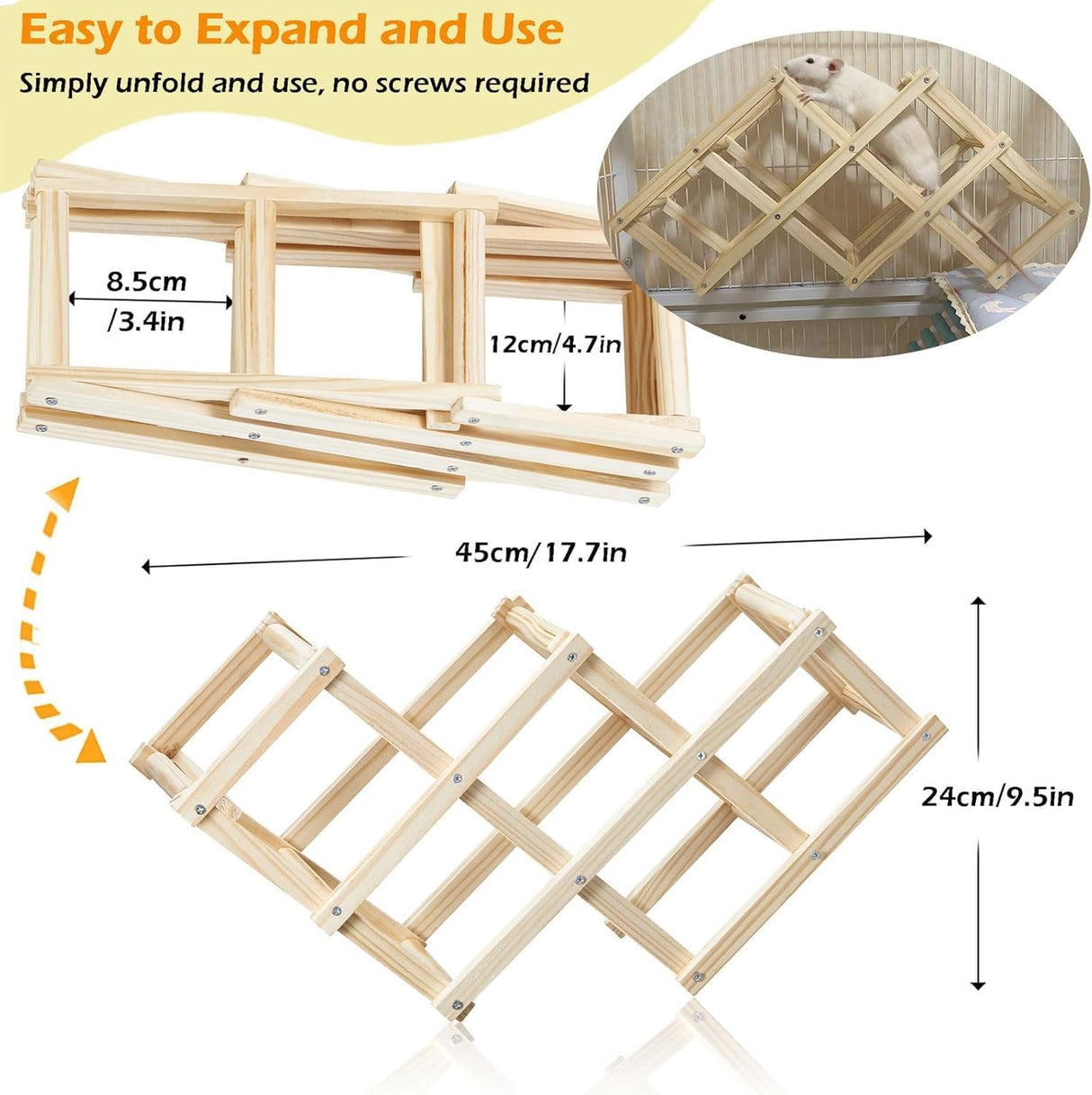 Easy to Expand and Use

Simply unfold and use, no screws required

8.5cm /3.4in

12cm/4.7in

45cm/17.7in

24cm/9.5in