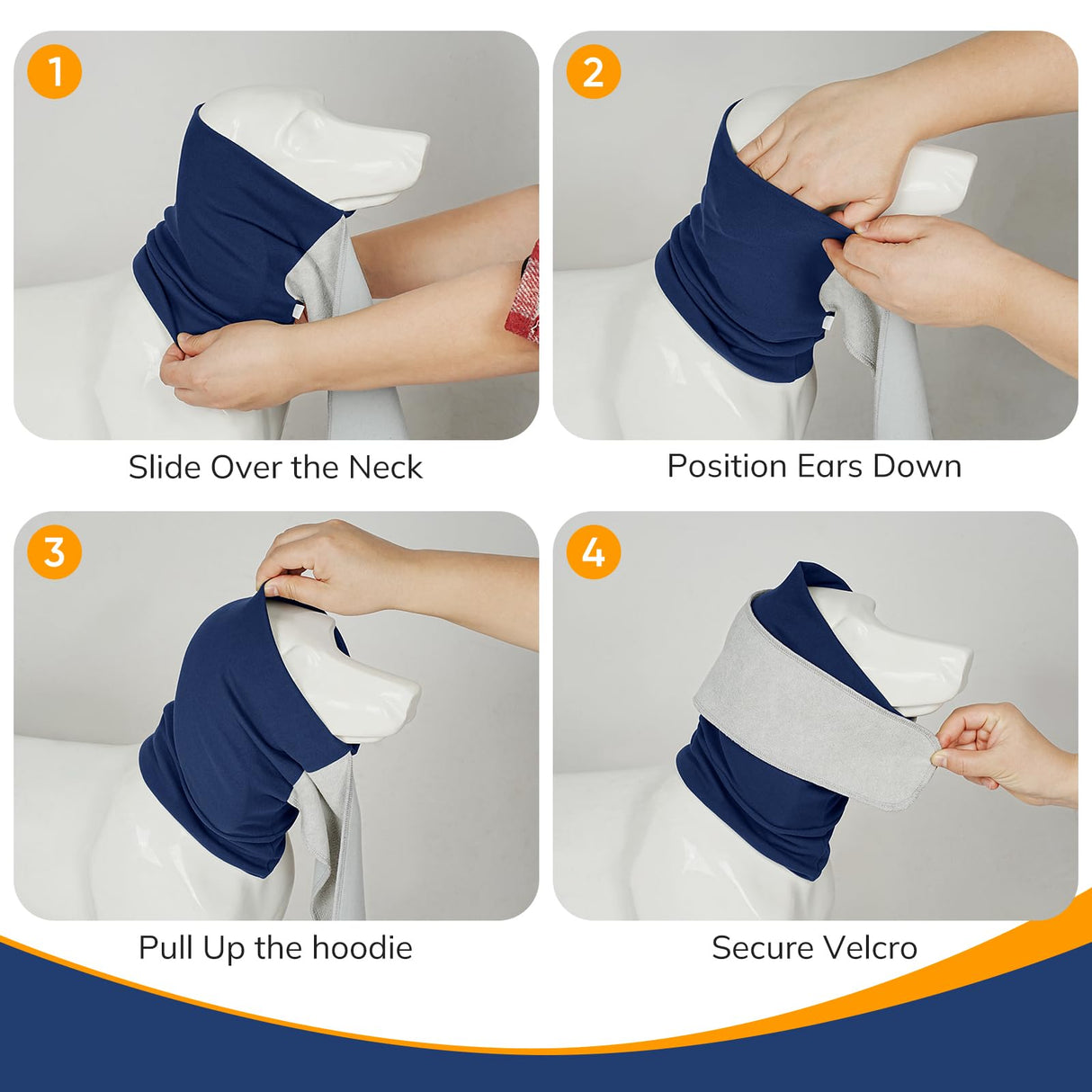 1
Slide Over the Neck

2
Position Ears Down

3
Pull Up the hoodie

4
Secure Velcro