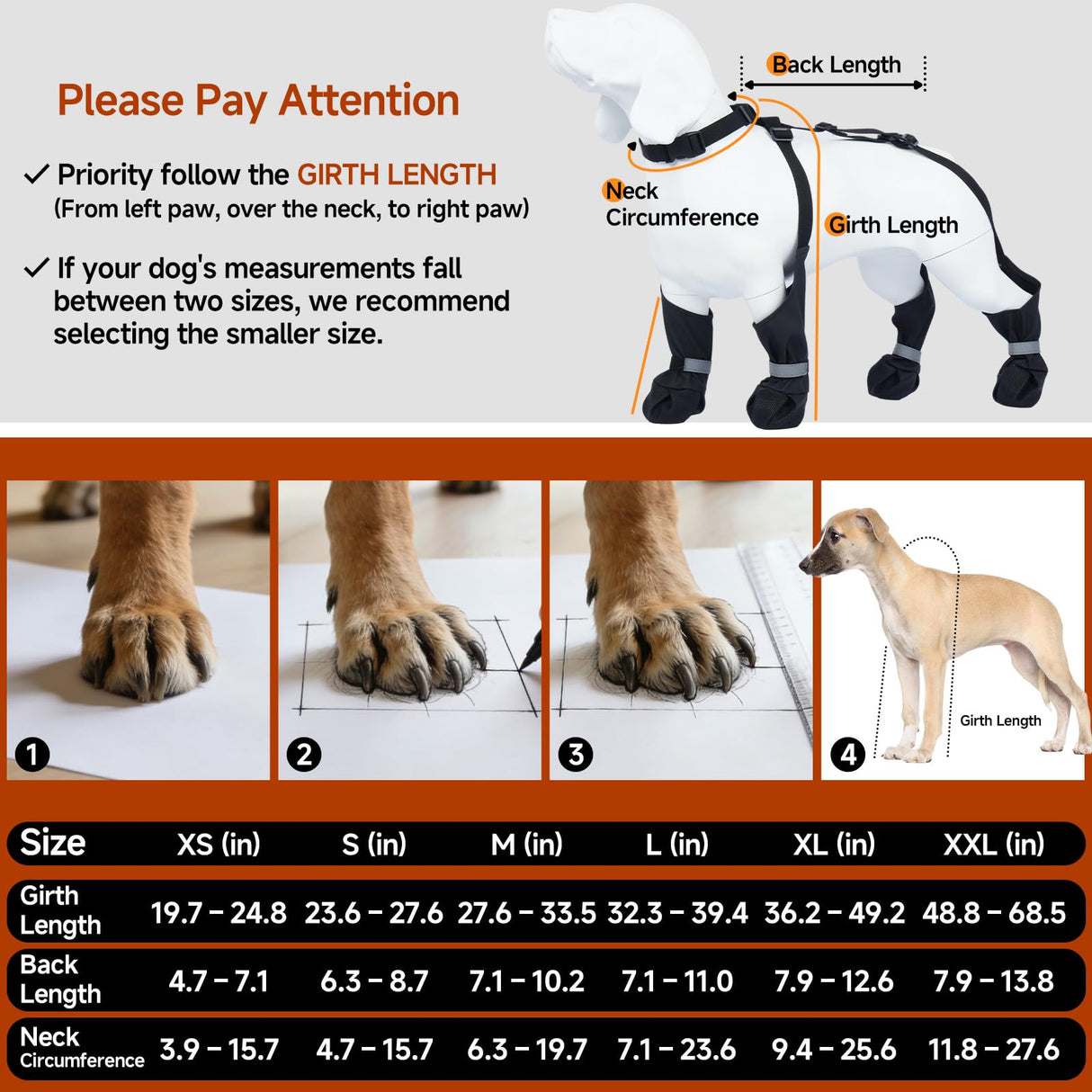 Please Pay Attention

✓ Priority follow the GIRTH LENGTH
(From left paw, over the neck, to right paw)

✓ If your dog's measurements fall between two sizes, we recommend selecting the smaller size.

Back Length

Neck Circumference

Girth Length

1

2

3

4

Girth Length

| Size | XS (in) | S (in) | M (in) | L (in) | XL (in) | XXL (in) |
|---|---|---|---|---|---|---|
| Girth Length | 19.7 – 24.8 | 23.6 – 27.6 | 27.6 – 33.5 | 32.3 – 39.4 | 36.2 – 49.2 | 48.8 – 68.5 |
| Back Length | 4.7 – 7.1 | 6.3 – 8.7 | 7.1 – 10.2 | 7.1 – 11.0 | 7.9 – 12.6 | 7.9 – 13.8 |
| Neck Circumference | 3.9 – 15.7 | 4.7 – 15.7 | 6.3 – 19.7 | 7.1 – 23.6 | 9.4 – 25.6 | 11.8 – 27.6 |