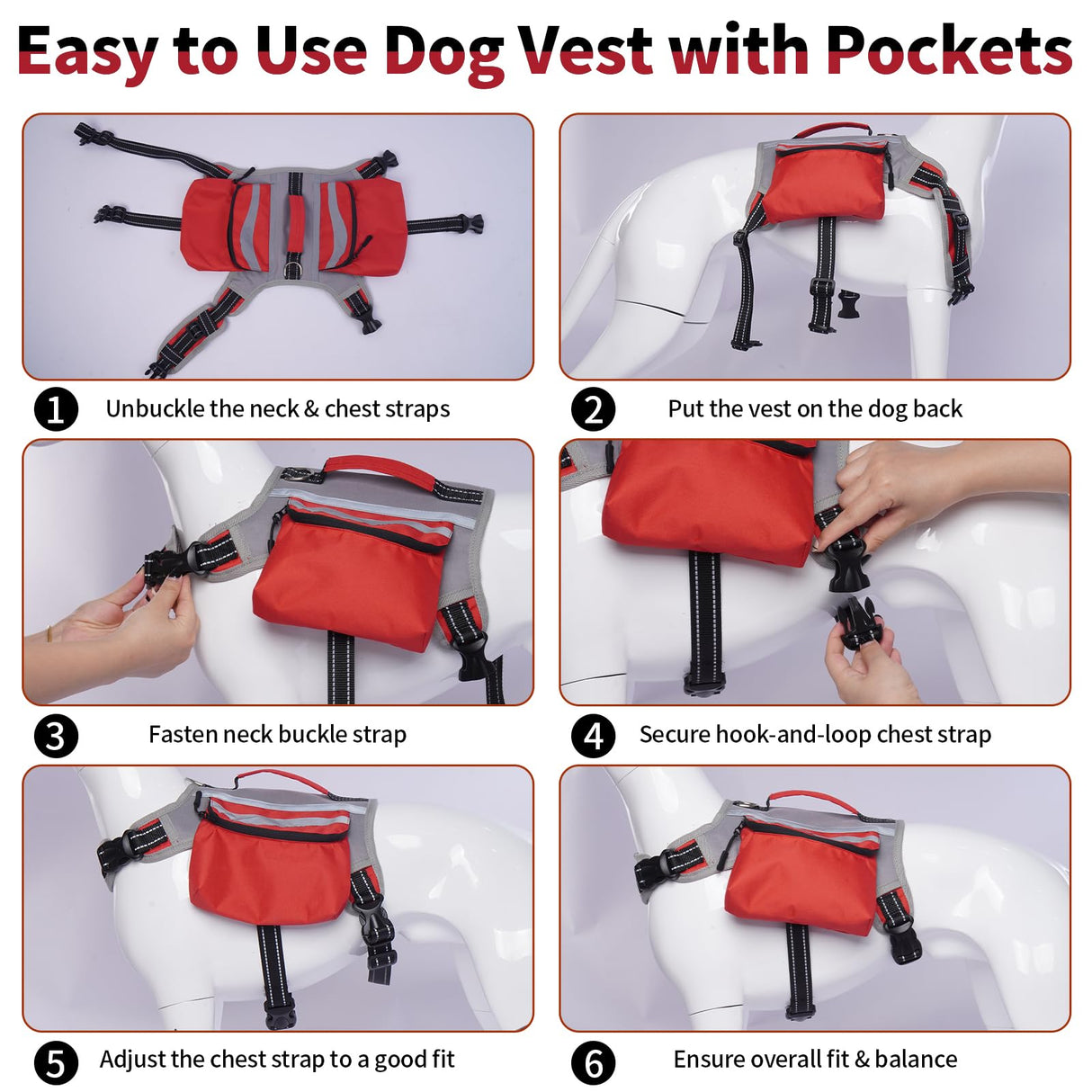 Easy to Use Dog Vest with Pockets

1 Unbuckle the neck & chest straps

2 Put the vest on the dog back

3 Fasten neck buckle strap

4 Secure hook-and-loop chest strap

5 Adjust the chest strap to a good fit

6 Ensure overall fit & balance