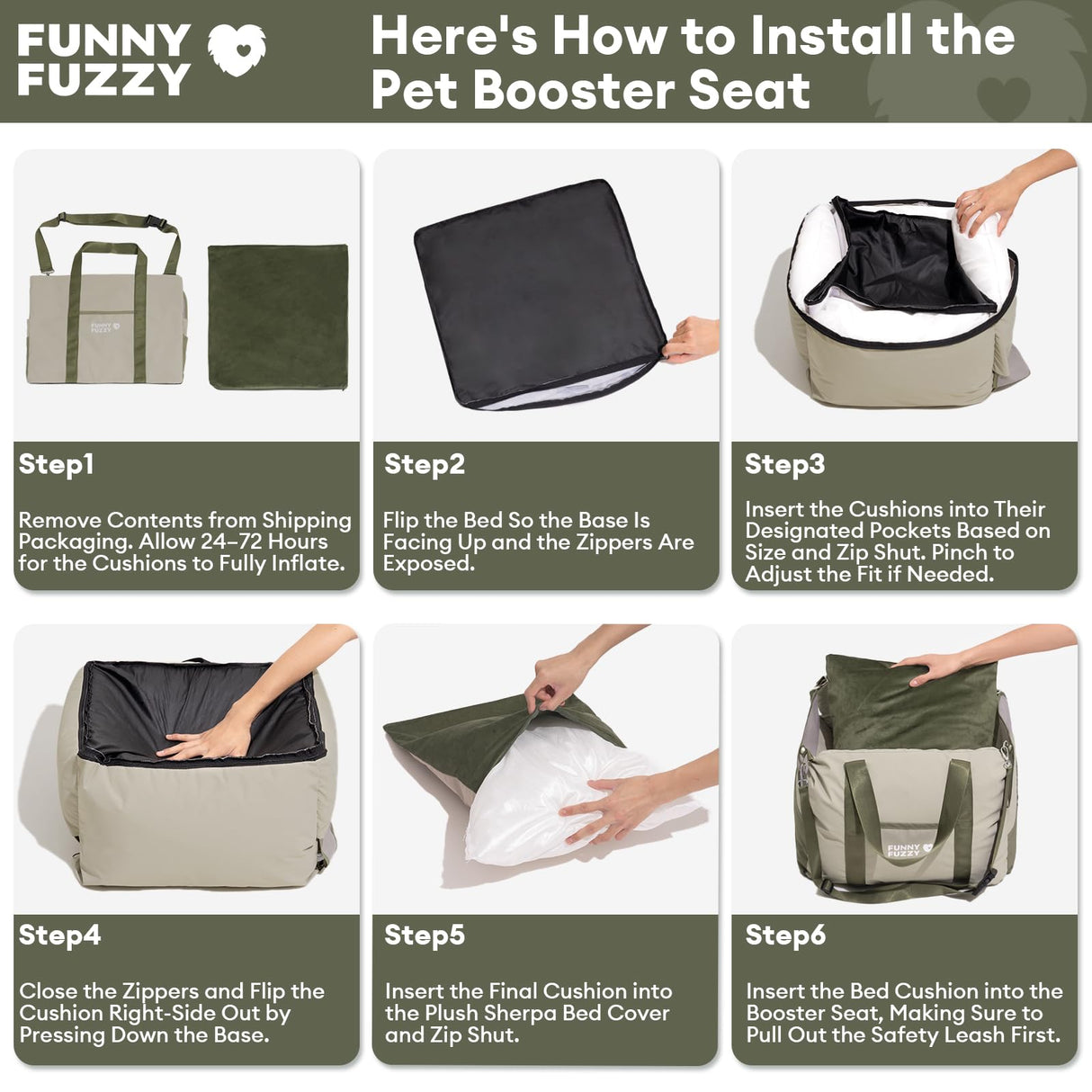 FUNNY FUZZY

Here's How to Install the Pet Booster Seat

FUNNY FUZZY

Step1

Remove Contents from Shipping Packaging. Allow 24–72 Hours for the Cushions to Fully Inflate.

Step2

Flip the Bed So the Base Is Facing Up and the Zippers Are Exposed.

Step3

Insert the Cushions into Their Designated Pockets Based on Size and Zip Shut. Pinch to Adjust the Fit if Needed.

Step4

Close the Zippers and Flip the Cushion Right-Side Out by Pressing Down the Base.

Step5

Insert the Final Cushion into the Plush Sherpa Bed Cover and Zip Shut.

FUNNY FUZZY

Step6

Insert the Bed Cushion into the Booster Seat, Making Sure to Pull Out the Safety Leash First.