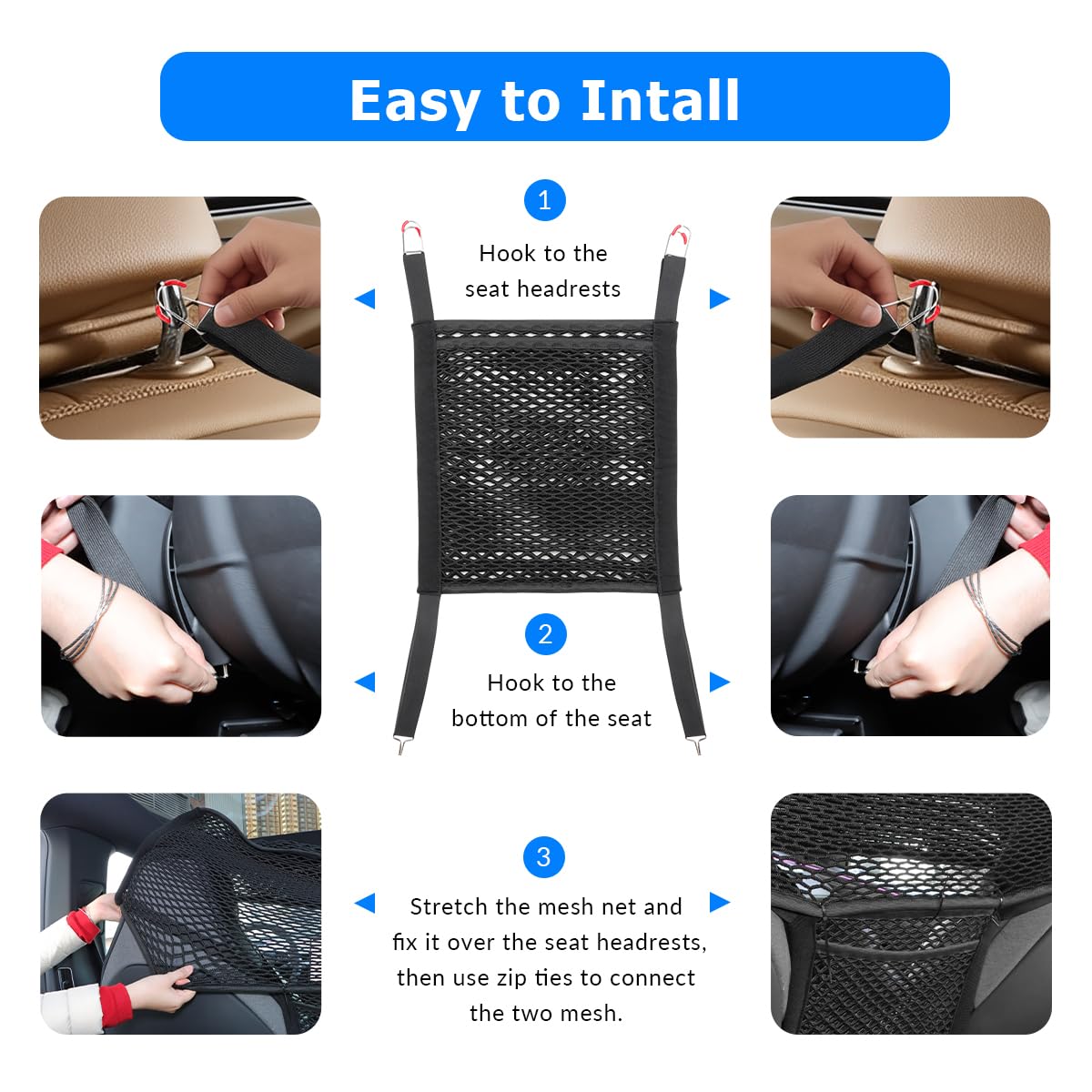 Easy to Intall

1

Hook to the seat headrests

2

Hook to the bottom of the seat

3

Stretch the mesh net and fix it over the seat headrests, then use zip ties to connect the two mesh.