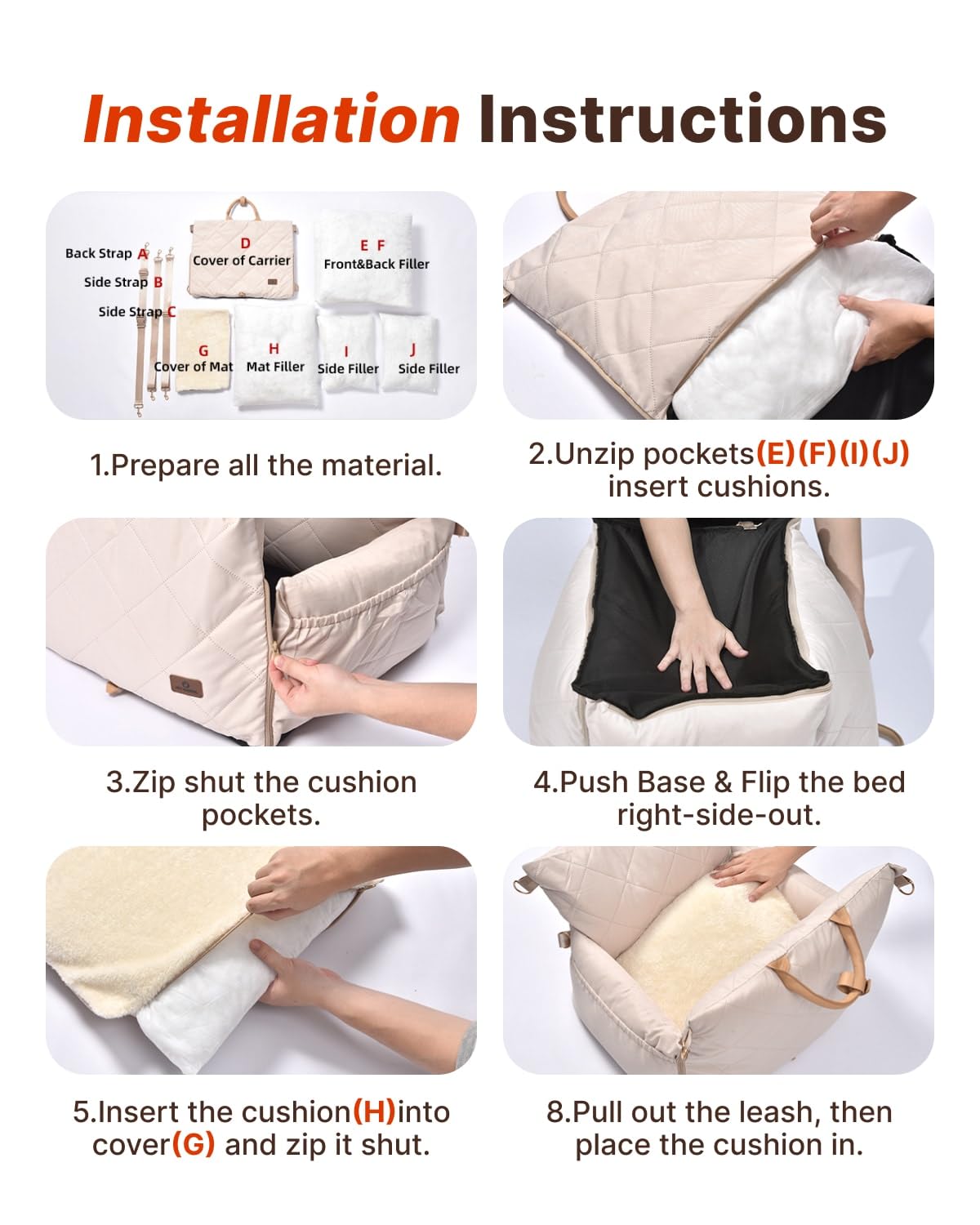 Installation Instructions

Back Strap A
Side Strap B
Side Strap C
D
Cover of Carrier
E F
Front&Back Filler
G
Cover of Mat
H
Mat Filler
I
Side Filler
J
Side Filler

1.Prepare all the material.

2.Unzip pockets(E)(F)(I)(J) insert cushions.

3.Zip shut the cushion pockets.

4.Push Base & Flip the bed right-side-out.

5.Insert the cushion(H)into cover(G) and zip it shut.

8.Pull out the leash, then place the cushion in.