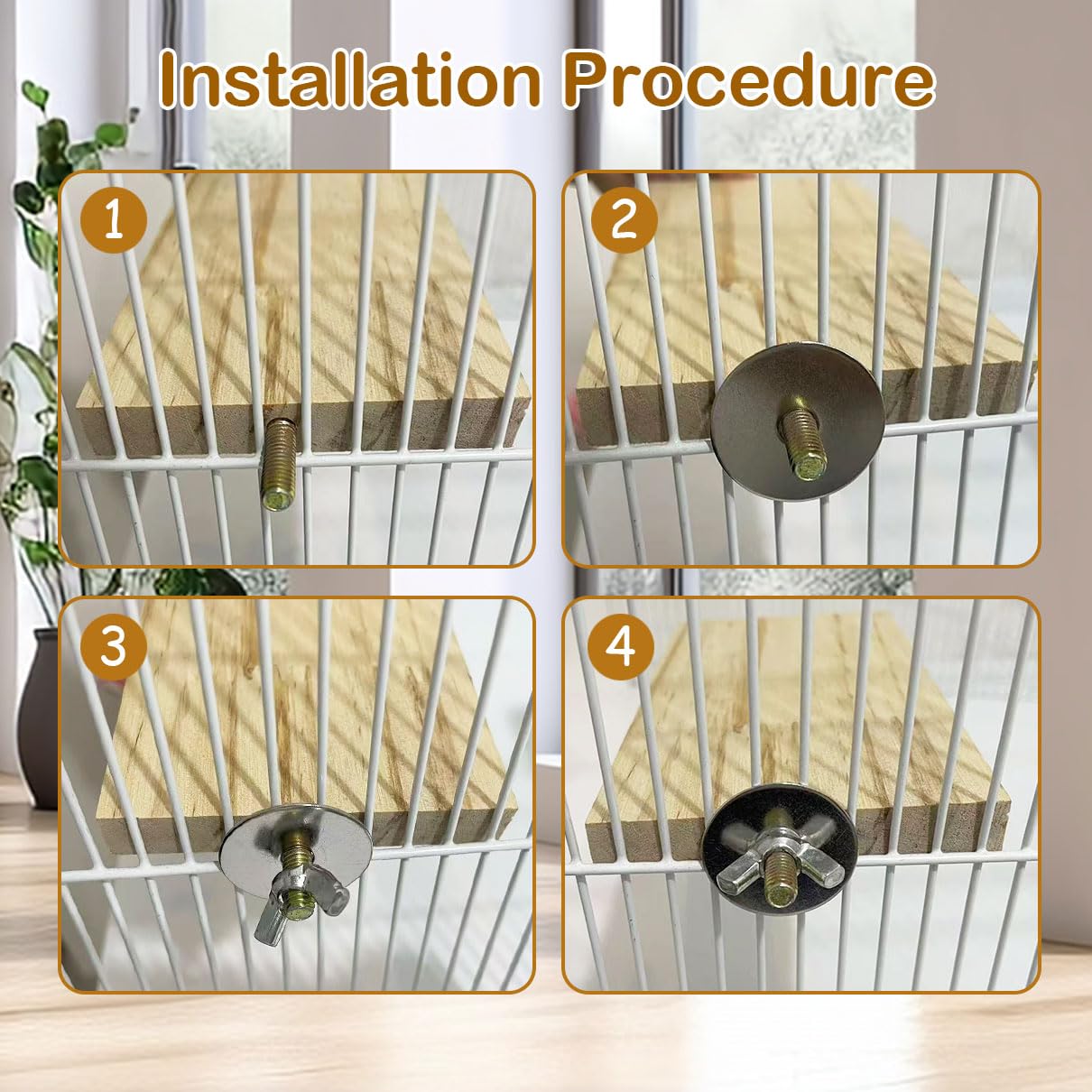 Installation Procedure

1

2

3

4